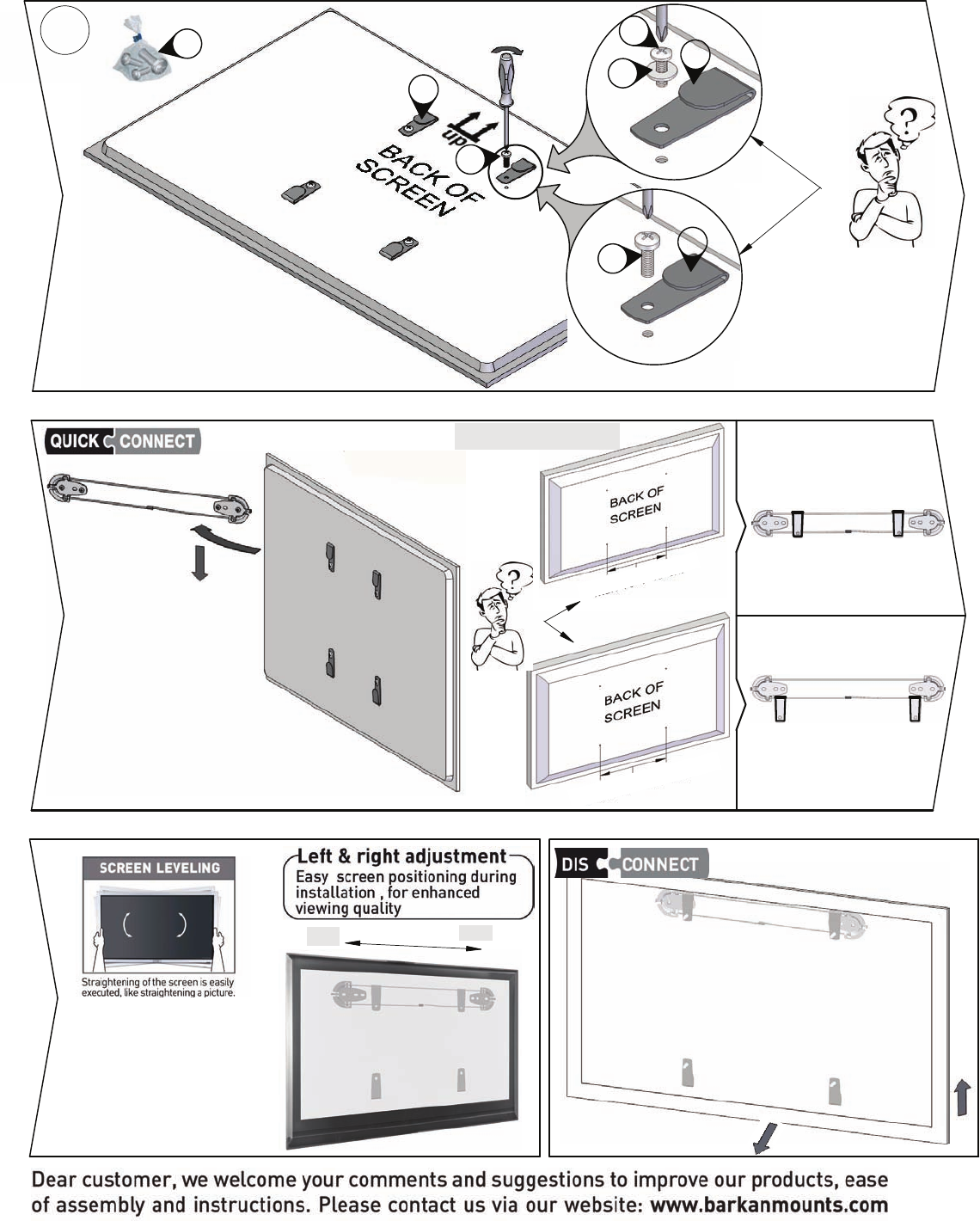 up

BACK OF SCREEN

QUICK CONNECT

BACK OF SCREEN

BACK OF SCREEN

SCREEN LEVELING

Straightening of the screen is easily executed, like straightening a picture.

Left & right adjustment
Easy screen positioning during installation , for enhanced viewing quality

DIS CONNECT

Dear customer, we welcome your comments and suggestions to improve our products, ease of assembly and instructions. Please contact us via our website: www.barkanmounts.com