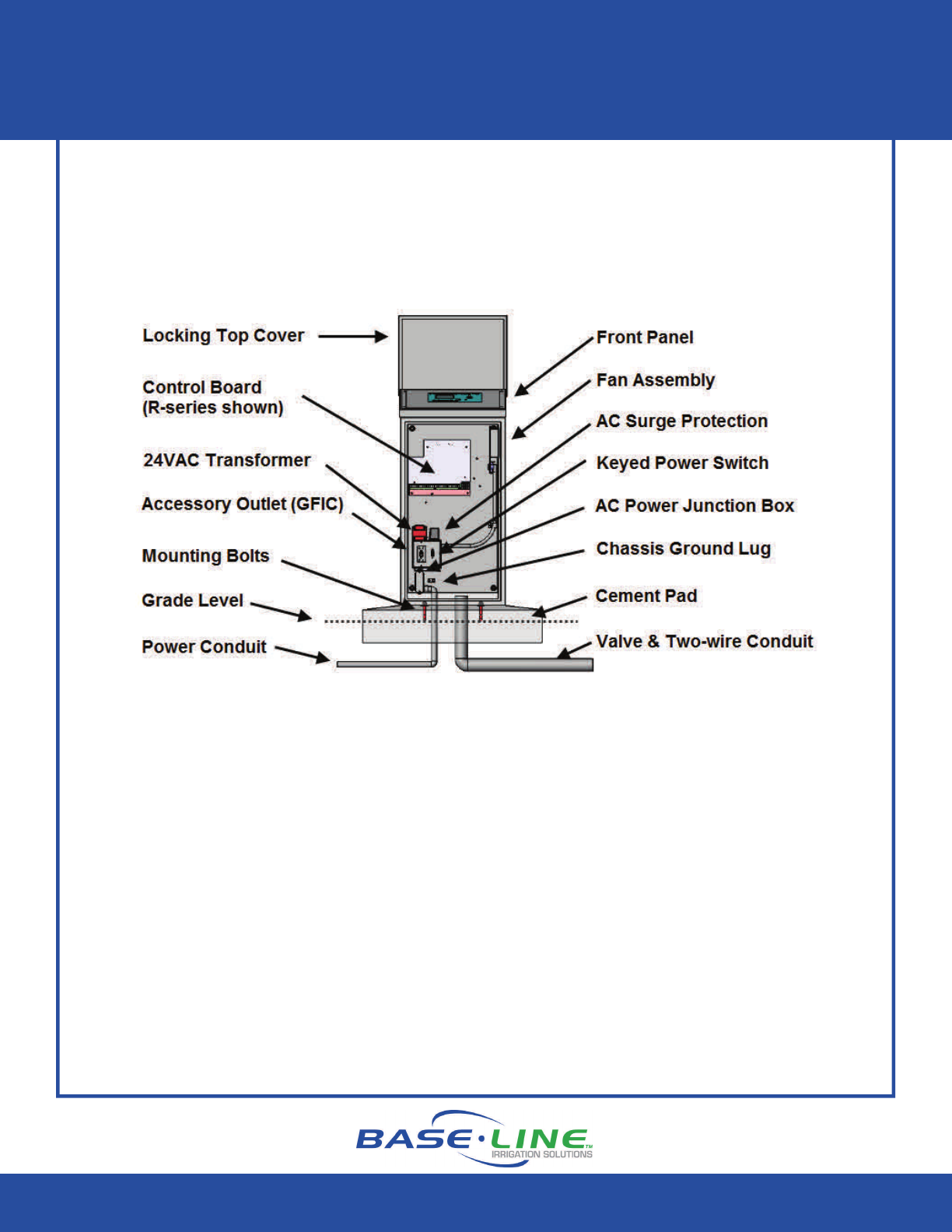 Locking Top Cover

Control Board
(R-series shown)

24VAC Transformer

Accessory Outlet (GFIC)

Mounting Bolts

Grade Level

Power Conduit

Front Panel

Fan Assembly

AC Surge Protection

Keyed Power Switch

AC Power Junction Box

Chassis Ground Lug

Cement Pad

Valve & Two-wire Conduit

BASE·LINE™
IRRIGATION SOLUTIONS