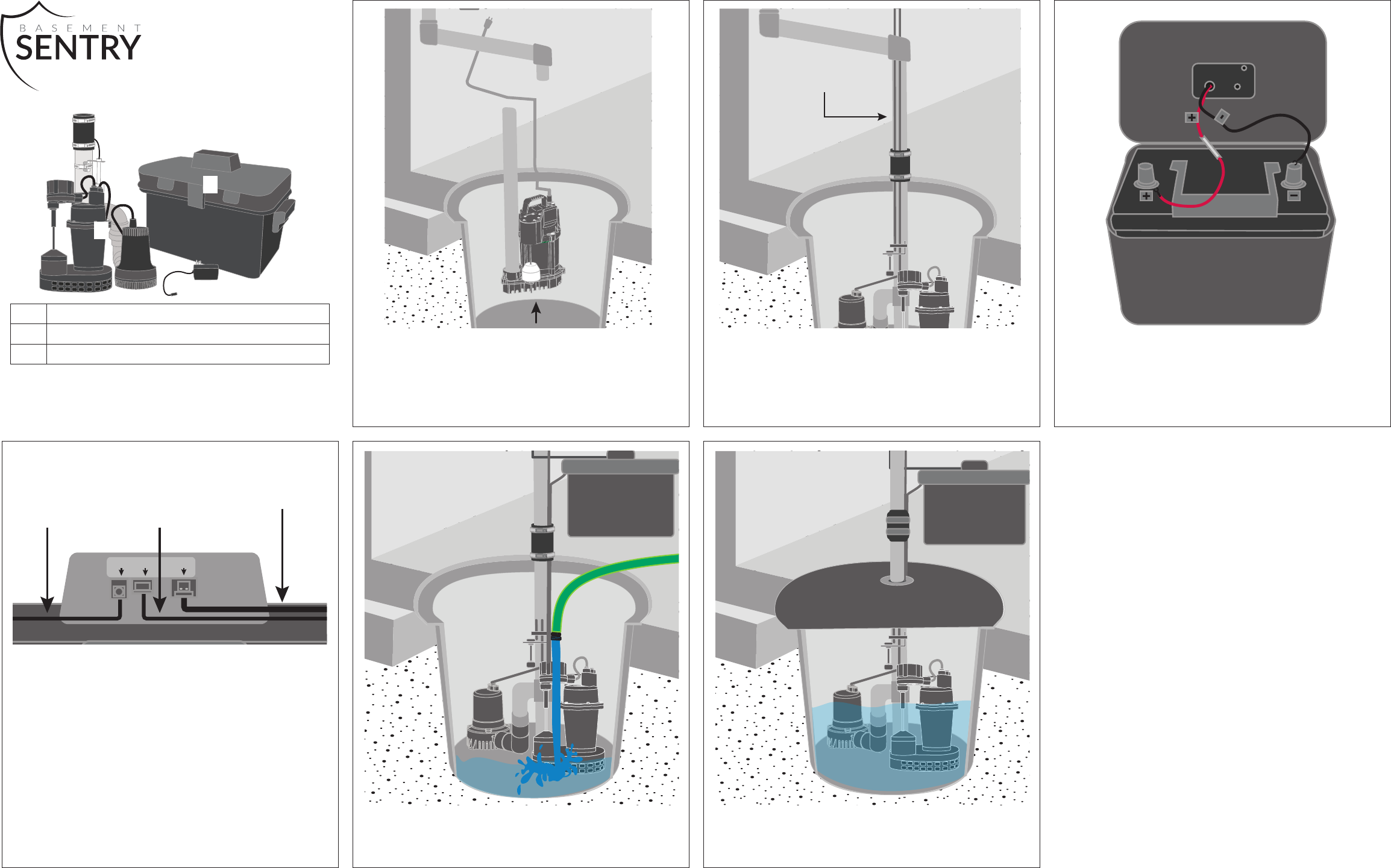 BASEMENT
SENTRY