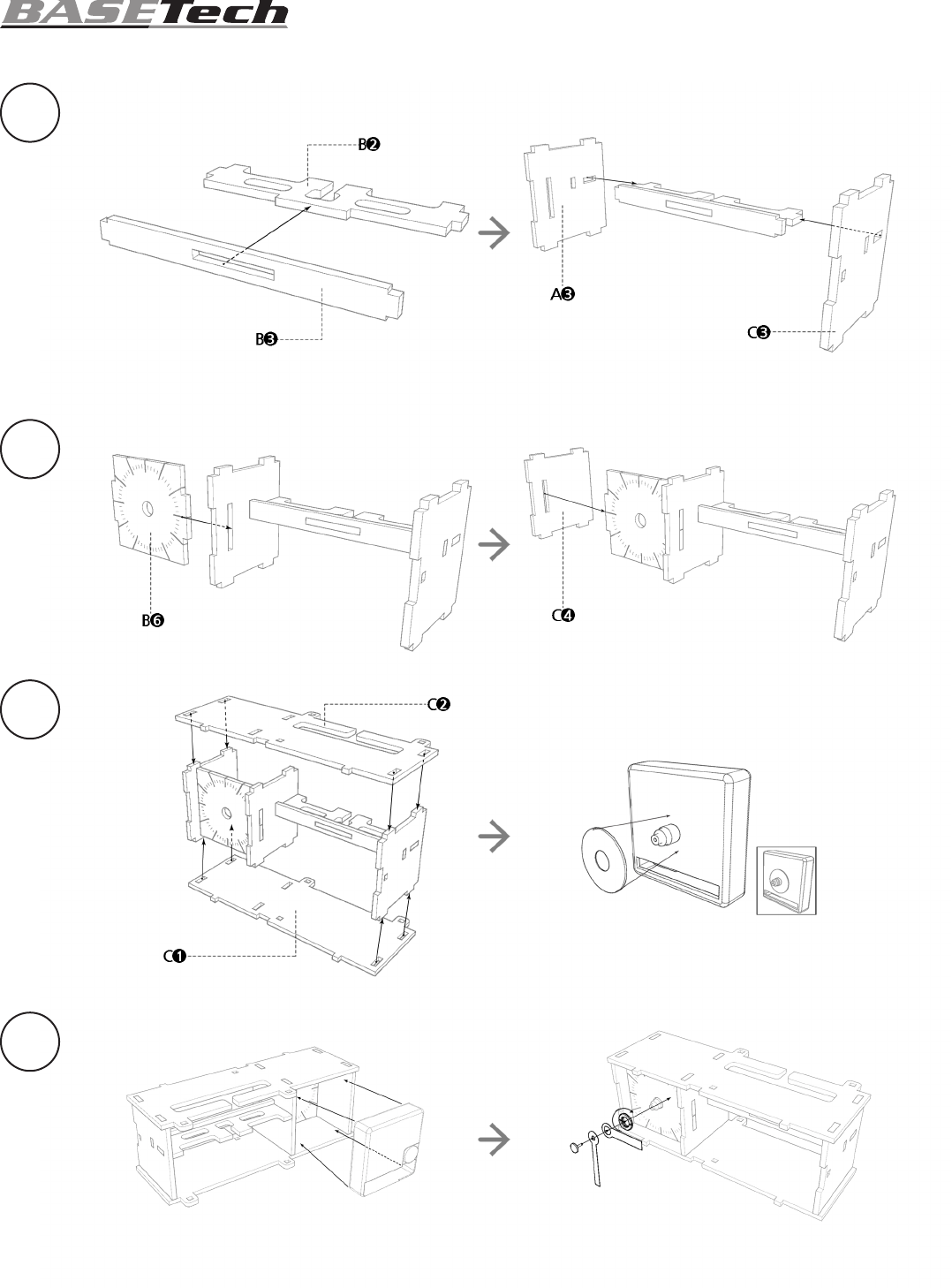 BASETech

B❷

B❸

A❸

C❸

B❻

C❹

C❷

C❶