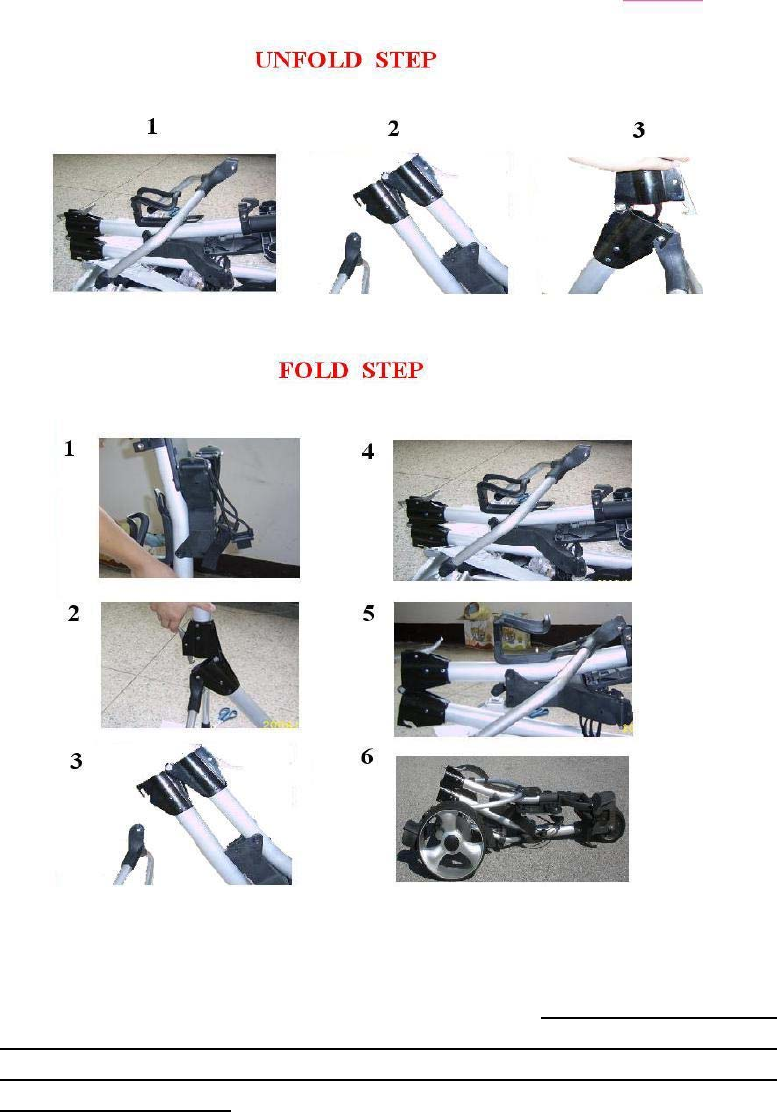 UNFOLD STEP

1

2

3

FOLD STEP

1

4

2

5

3

6