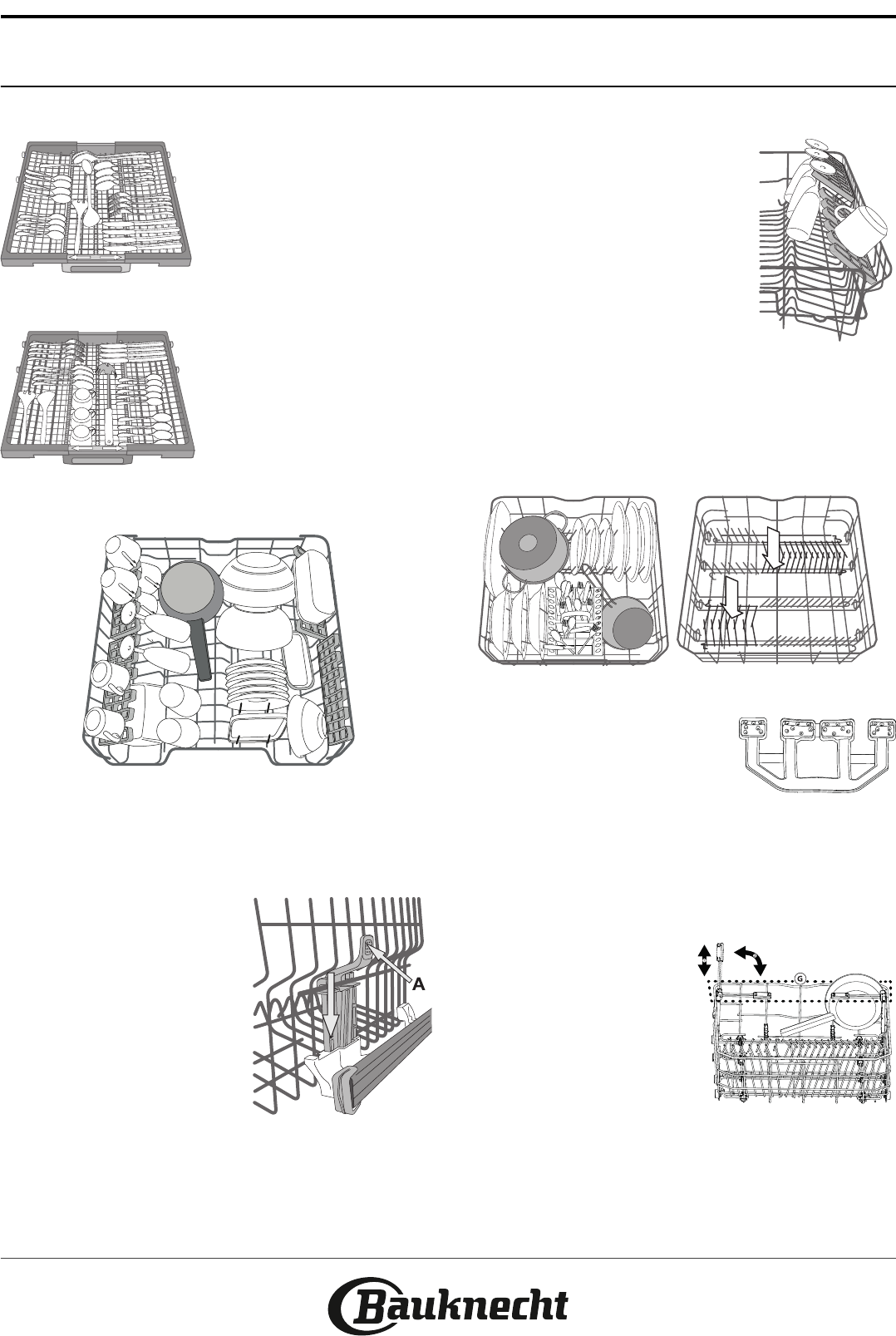 A

G

Bauknecht