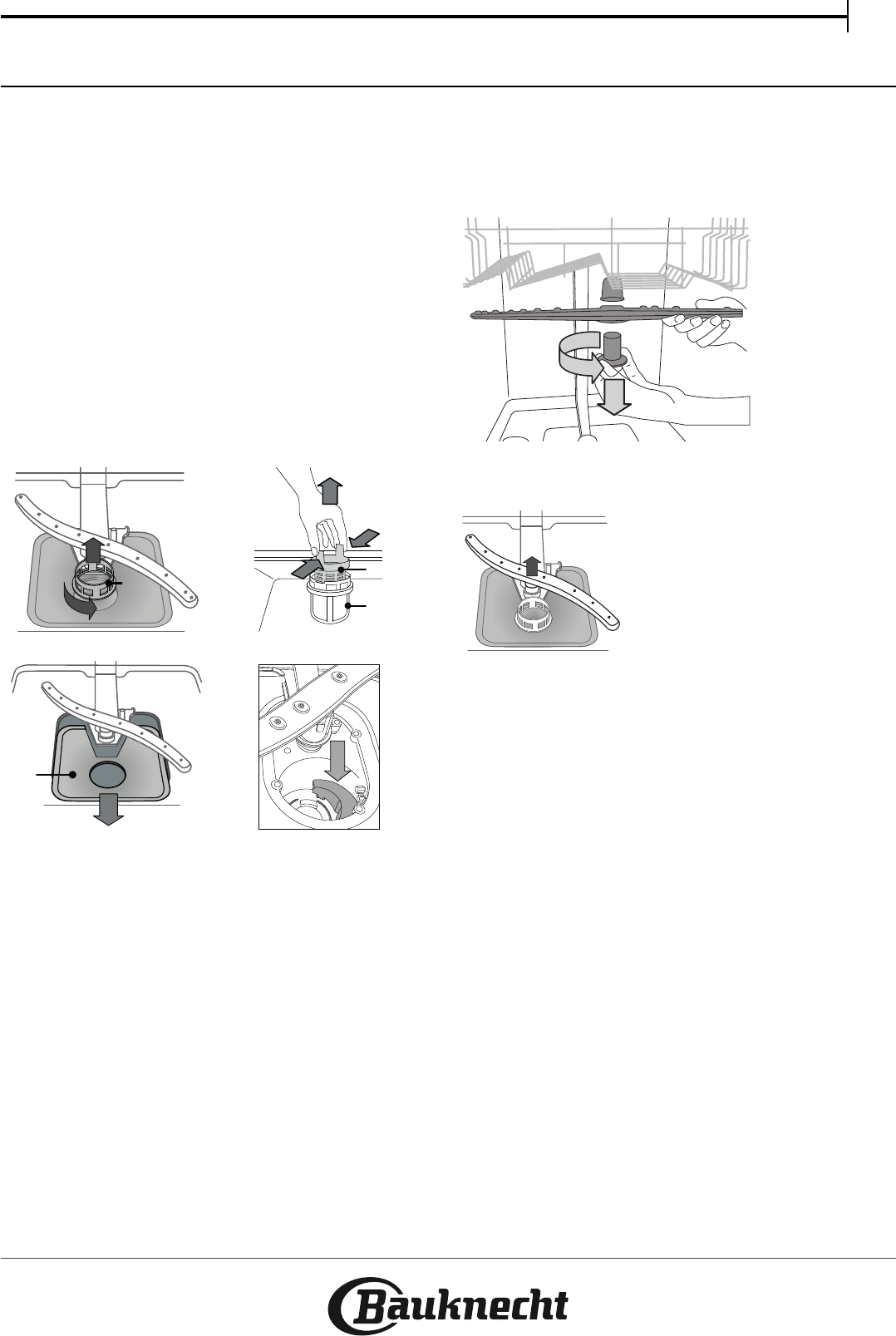 Bauknecht