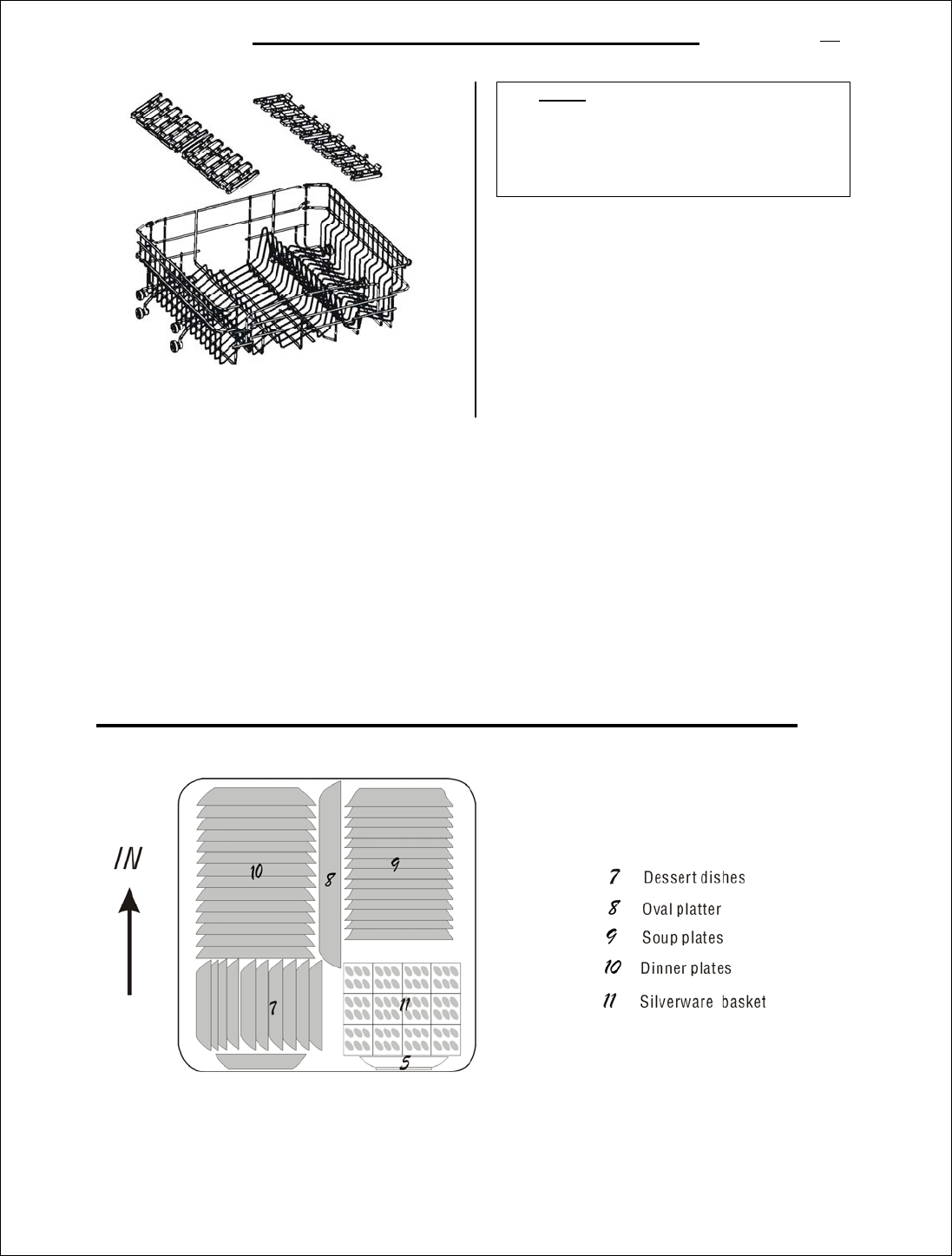 IN

10

8

9

7

11

5

7 Dessert dishes

8 Oval platter

9 Soup plates

10 Dinner plates

11 Silverware basket