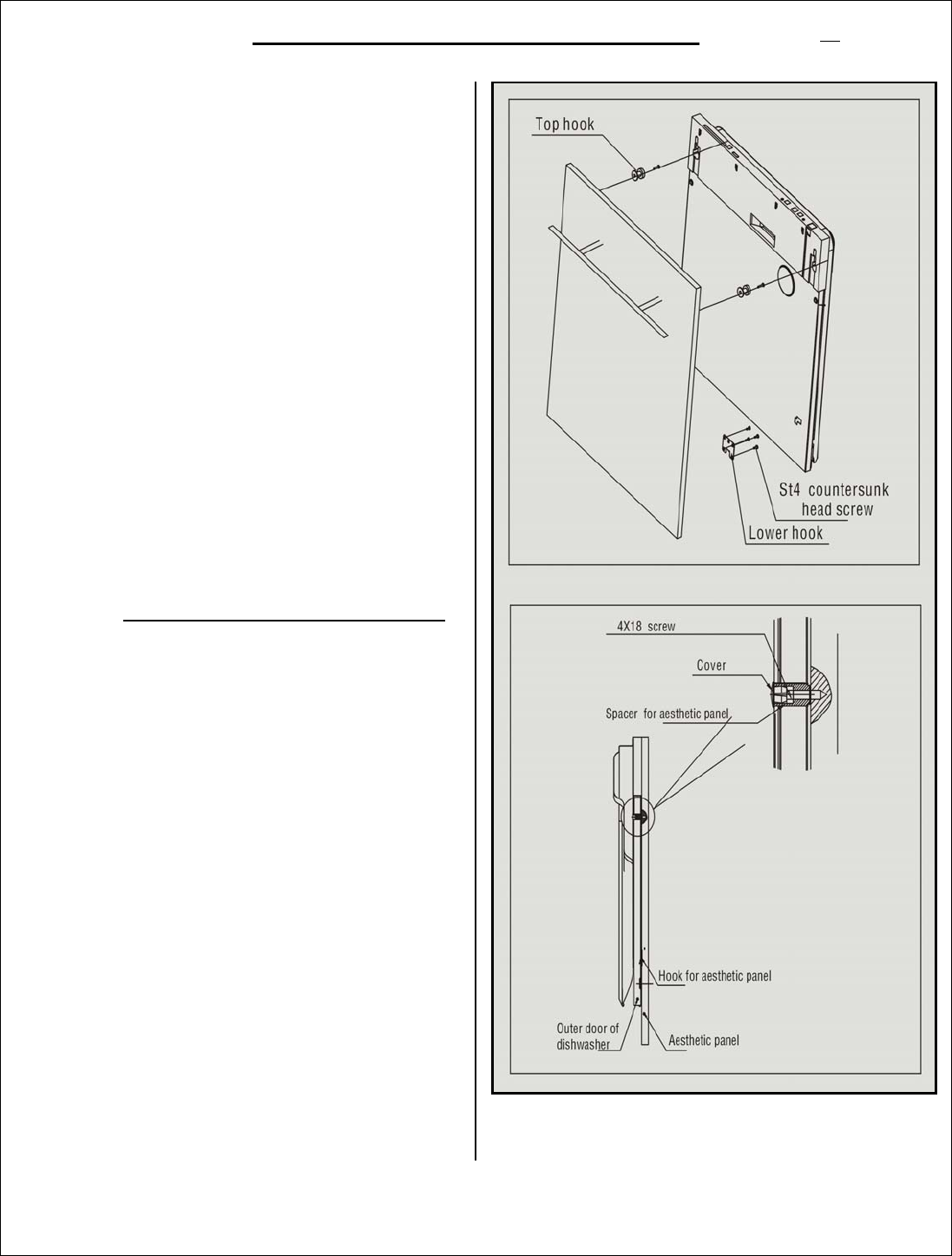 Top hook

St4 countersunk head screw

Lower hook

4X18 screw

Cover

Spacer for aesthetic panel

Hook for aesthetic panel

Outer door of dishwasher

Aesthetic panel