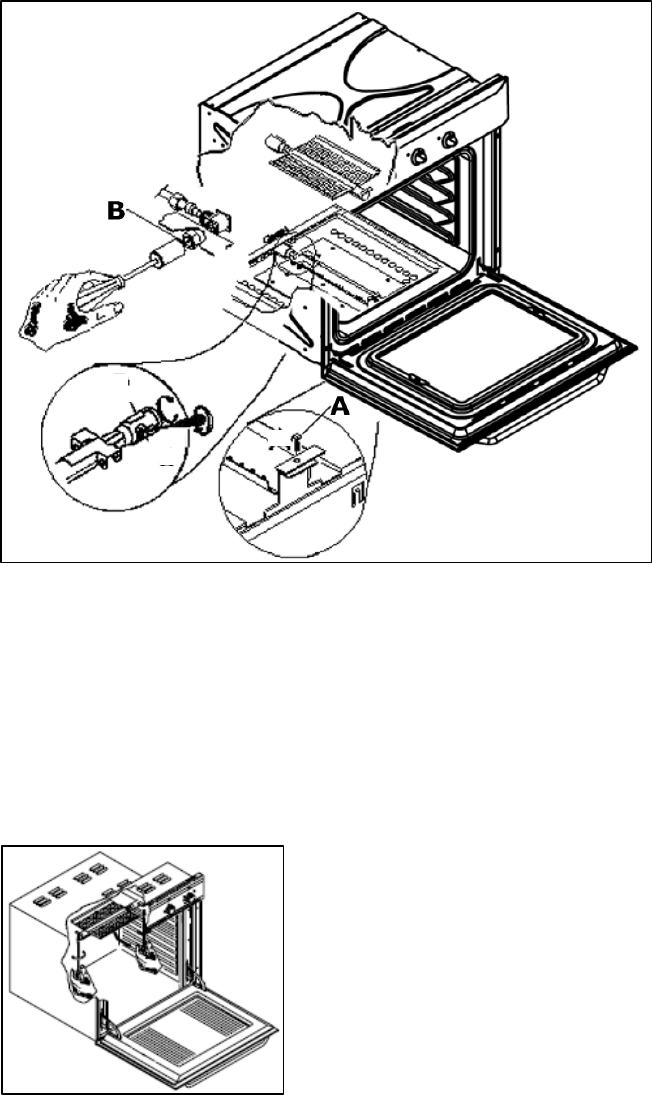 B

A