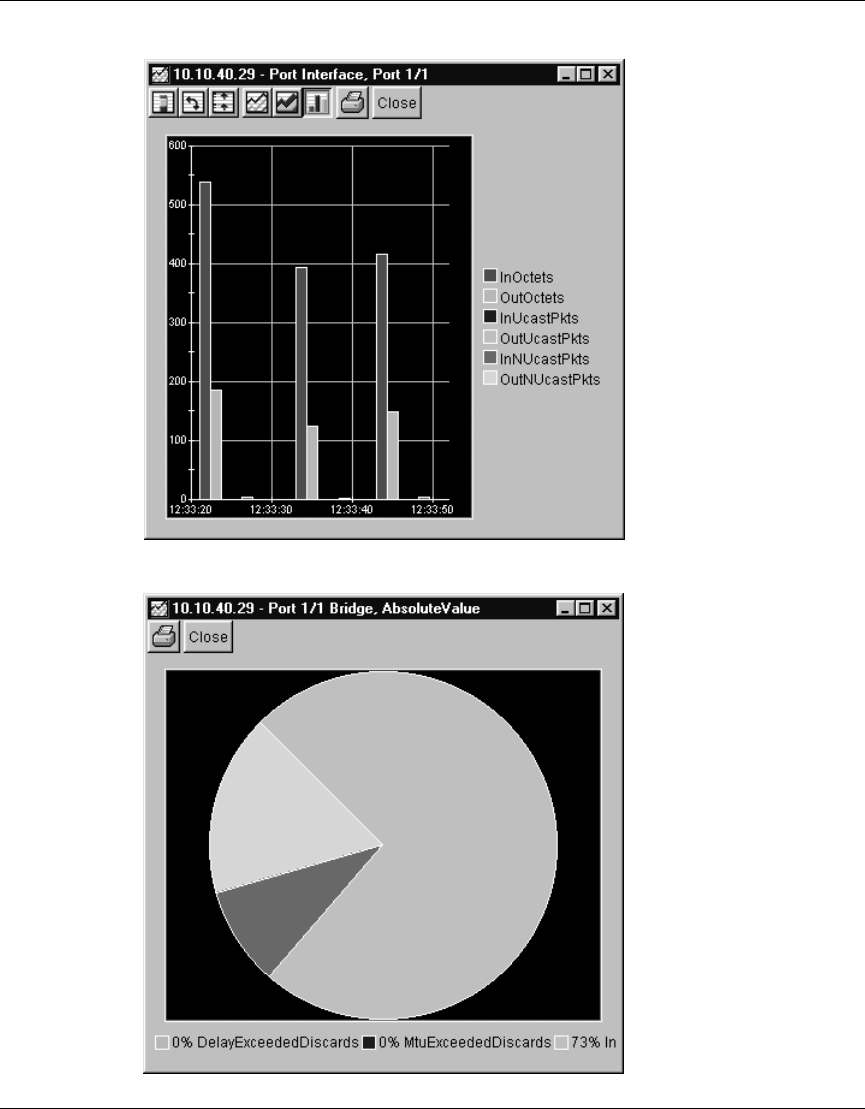 10.10.40.29 - Port Interface, Port 1/1

Close

600
500
400
300
200
100
0
12:33:20
12:33:30
12:33:40
12:33:50

InOctets
OutOctets
InUcastPkts
OutUcastPkts
InNUcastPkts
OutNUcastPkts

10.10.40.29 - Port 1/1 Bridge, AbsoluteValue

Close

0% DelayExceededDiscards 0% MtuExceededDiscards 73% In