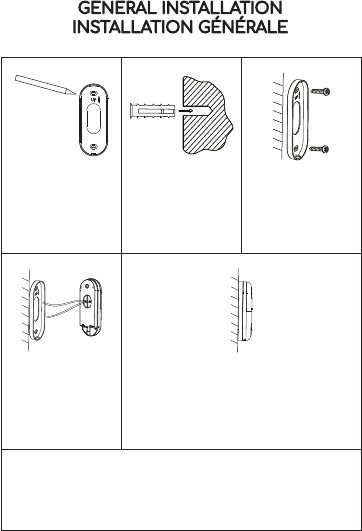 GENERAL INSTALLATION
INSTALLATION GÉNÉRALE