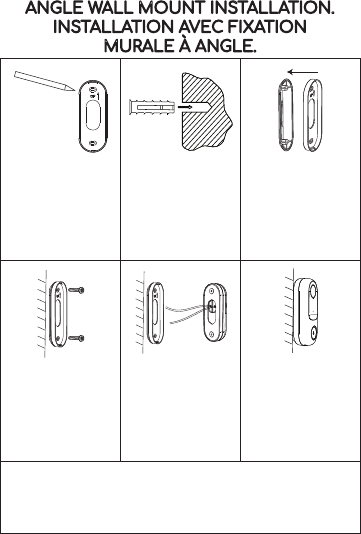 ANGLE WALL MOUNT INSTALLATION.
INSTALLATION AVEC FIXATION MURALE À ANGLE.