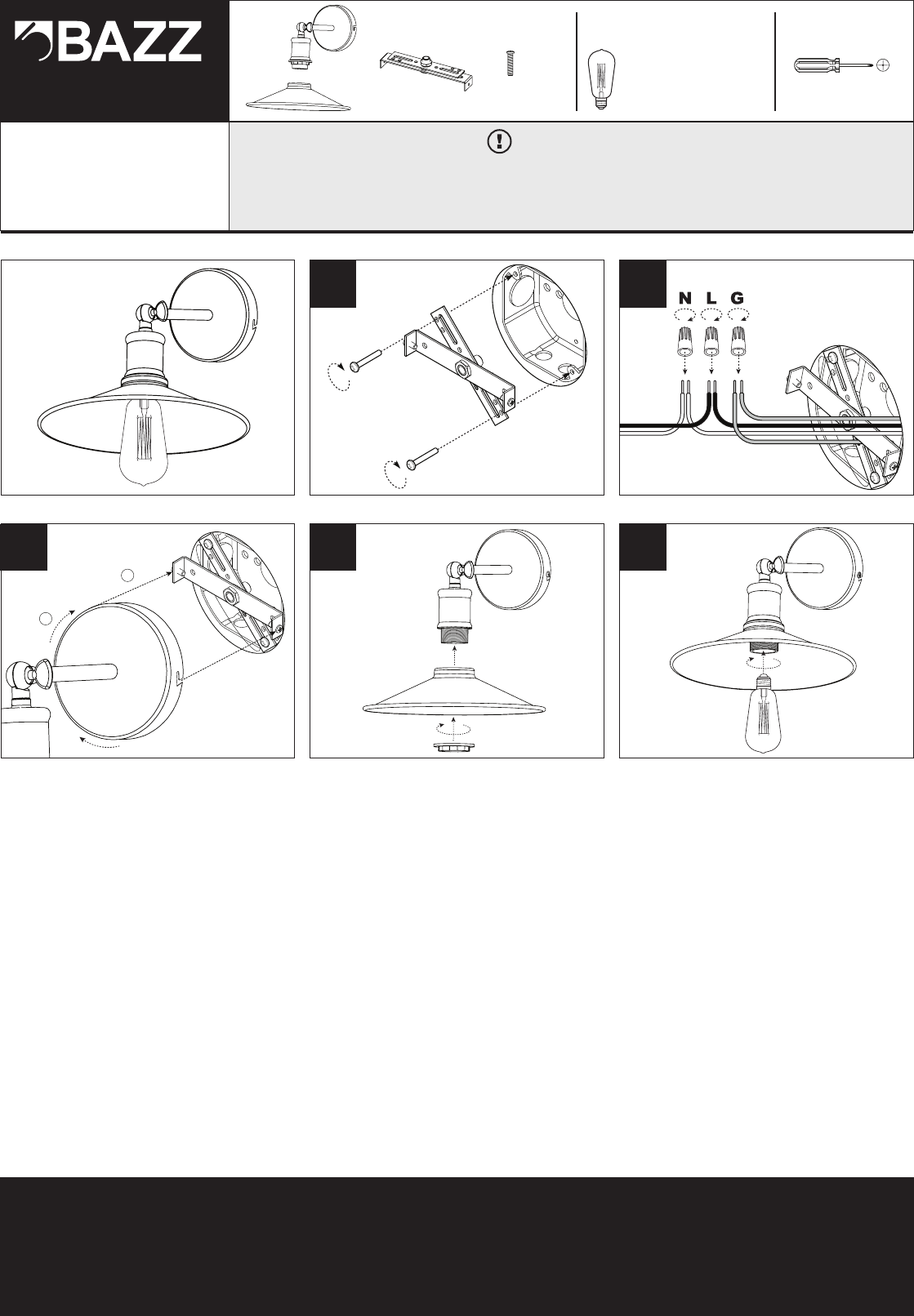 BAZZ

N L G