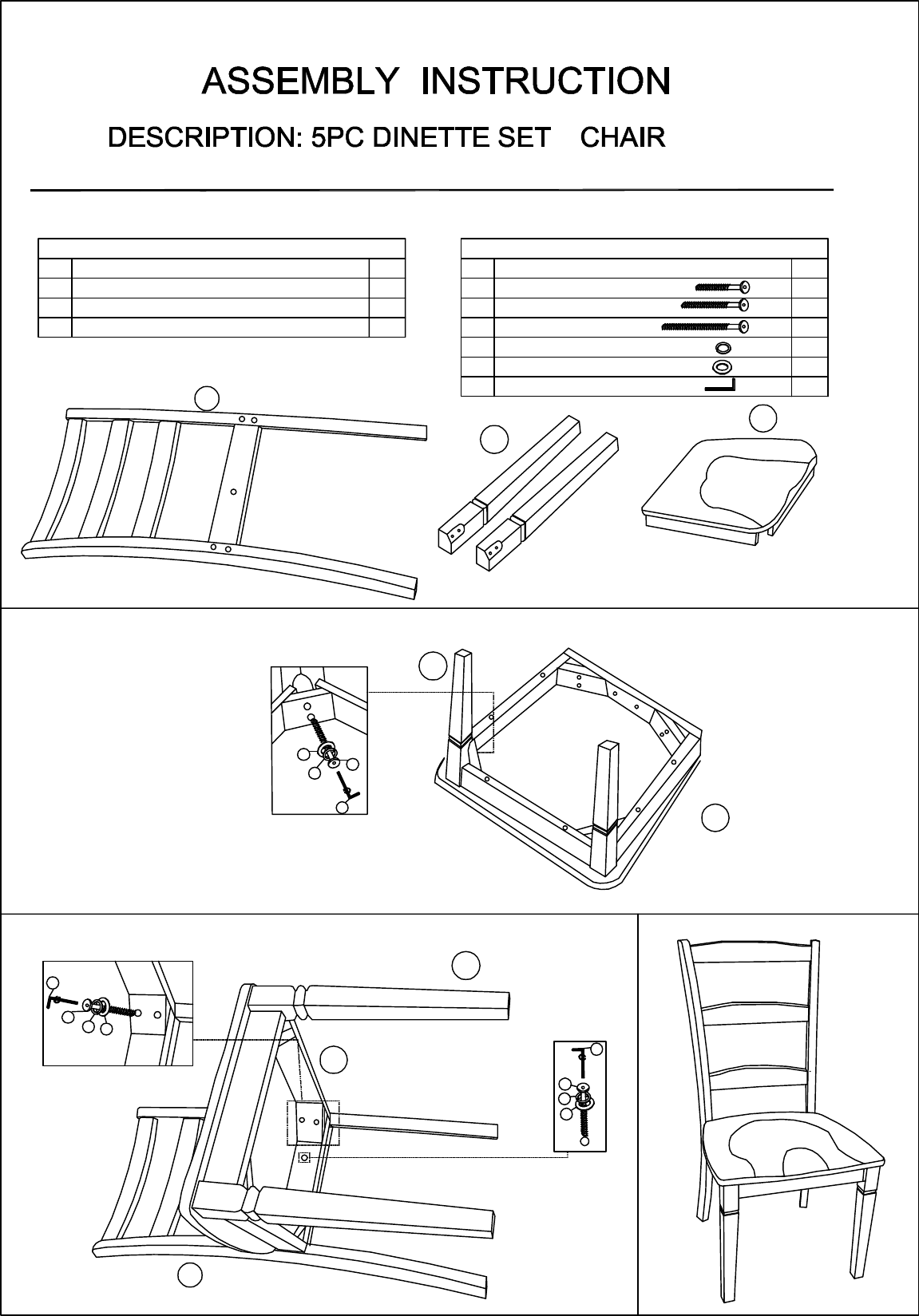 ASSEMBLY INSTRUCTION

DESCRIPTION: 5PC DINETTE SET CHAIR