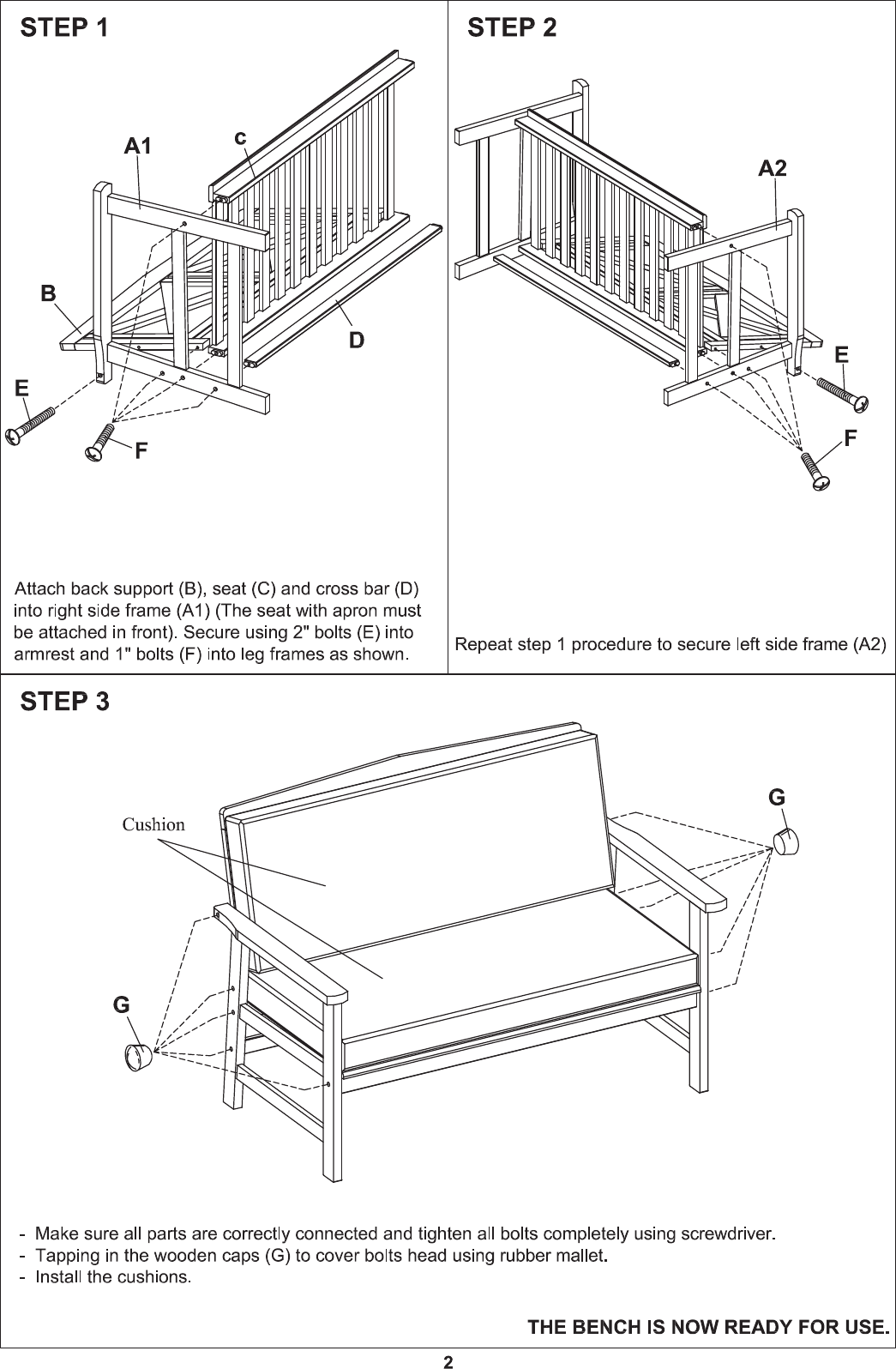 STEP 1

A1
c
B
D
E
F

Attach back support (B), seat (C) and cross bar (D) into right side frame (A1) (The seat with apron must be attached in front). Secure using 2" bolts (E) into armrest and 1" bolts (F) into leg frames as shown.

STEP 2

A2
E
F

Repeat step 1 procedure to secure left side frame (A2)

STEP 3

Cushion
G
G

- Make sure all parts are correctly connected and tighten all bolts completely using screwdriver.
- Tapping in the wooden caps (G) to cover bolts head using rubber mallet.
- Install the cushions.

THE BENCH IS NOW READY FOR USE.

2