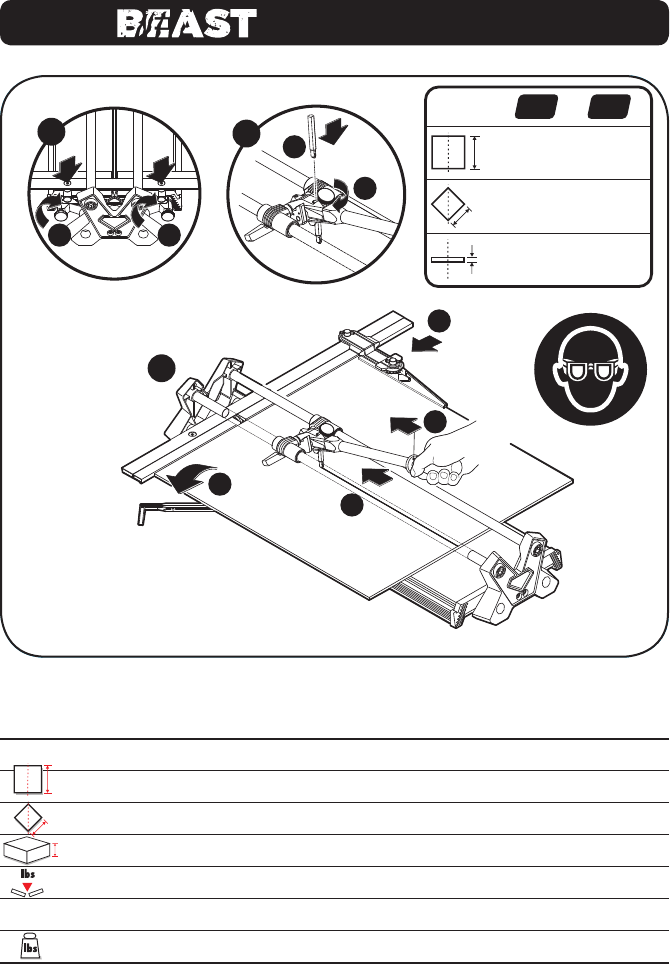 BEAST

lbs

lbs