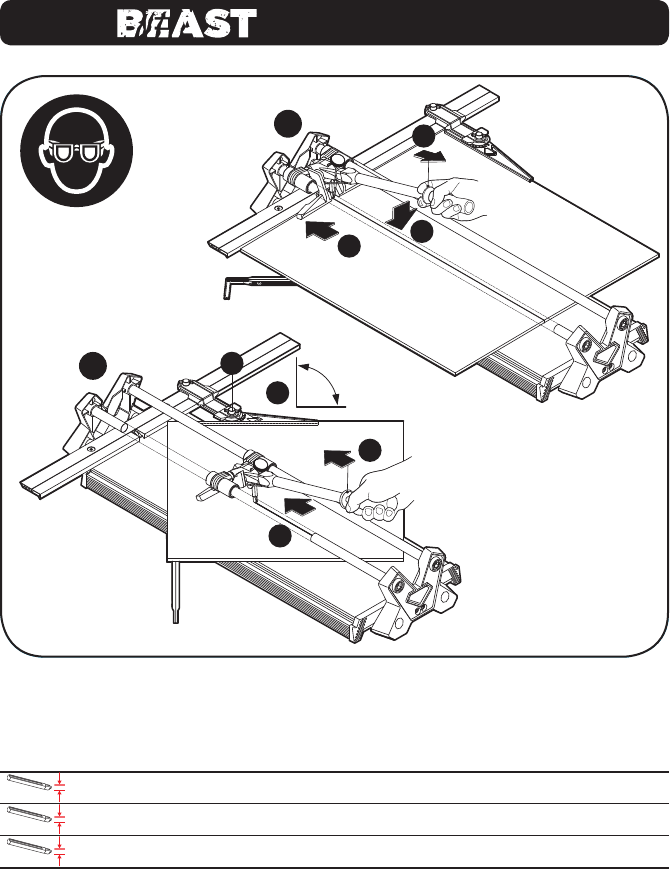 BEAST