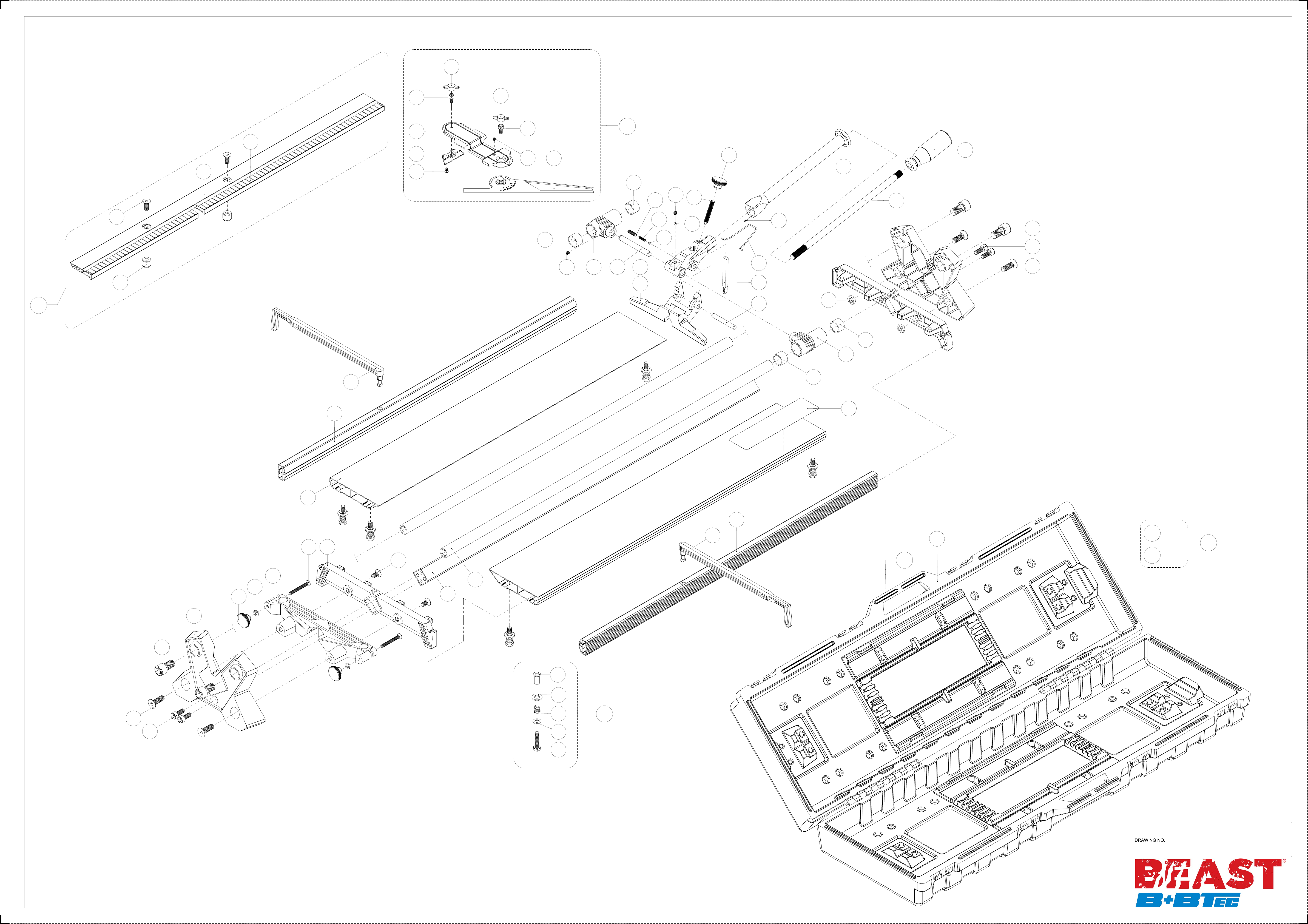 DRAWING NO.

BEAST®
B+BTEC