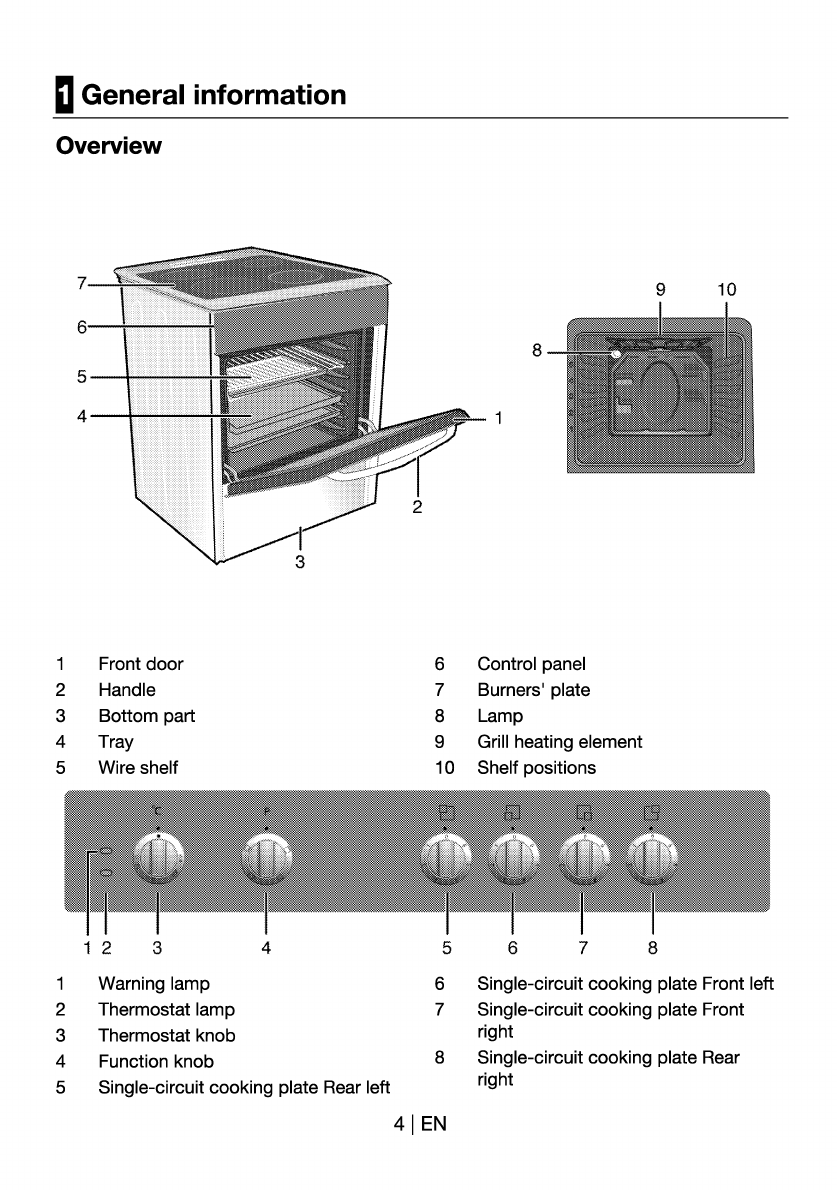 1 General information

Overview

7
6
5
4
1
2
3

9 10
8

1 Front door
2 Handle
3 Bottom part
4 Tray
5 Wire shelf

6 Control panel
7 Burners' plate
8 Lamp
9 Grill heating element
10 Shelf positions

°C

1 2 3 4 5 6 7 8

1 Warning lamp
2 Thermostat lamp
3 Thermostat knob
4 Function knob
5 Single-circuit cooking plate Rear left

6 Single-circuit cooking plate Front left
7 Single-circuit cooking plate Front right
8 Single-circuit cooking plate Rear right

4 | EN