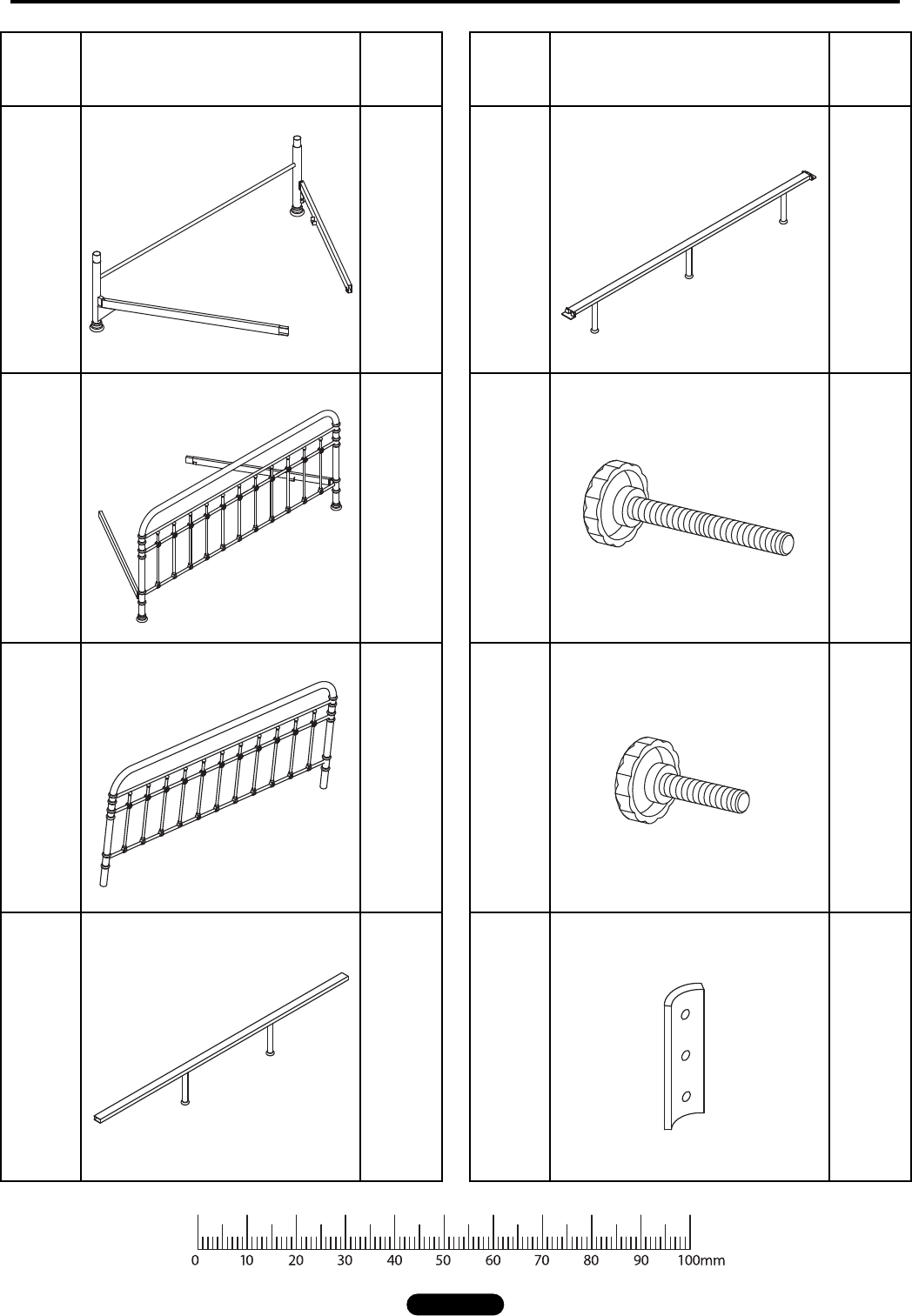 0 10 20 30 40 50 60 70 80 90 100mm