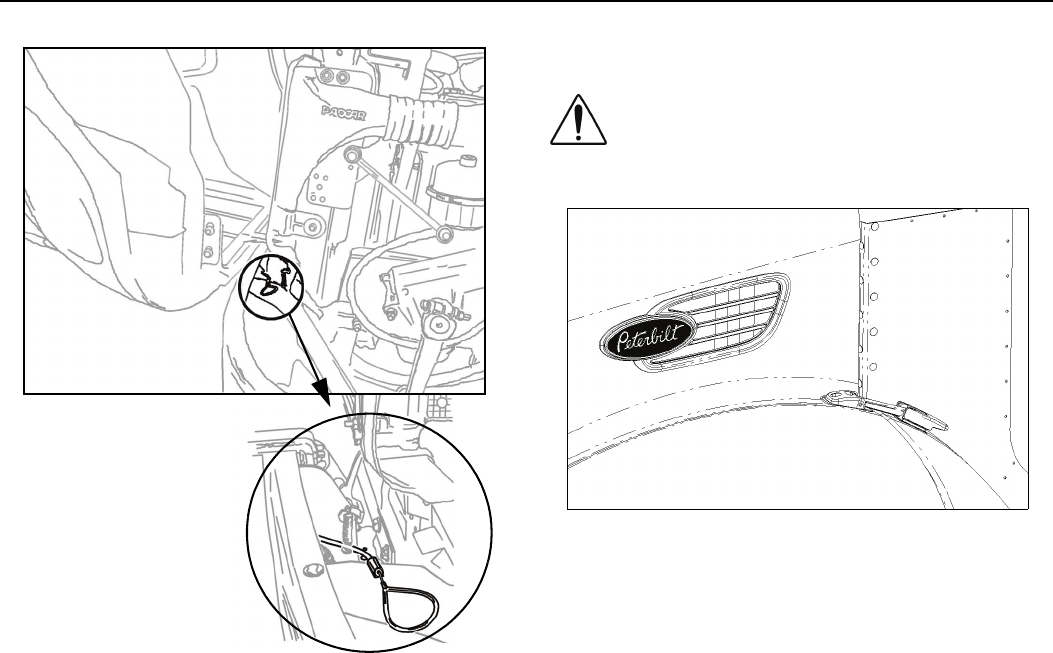 PACCAR

Peterbilt