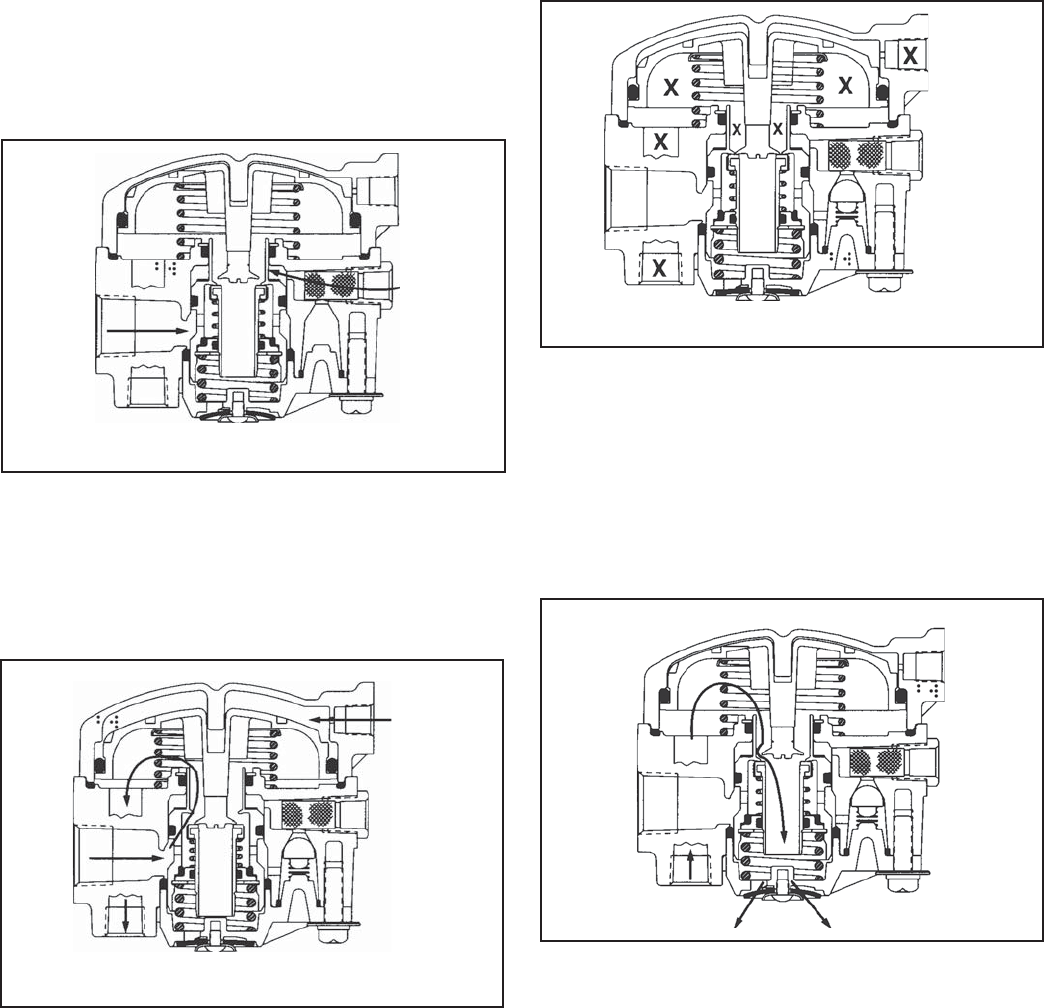 X
X
X
X
X
X
X