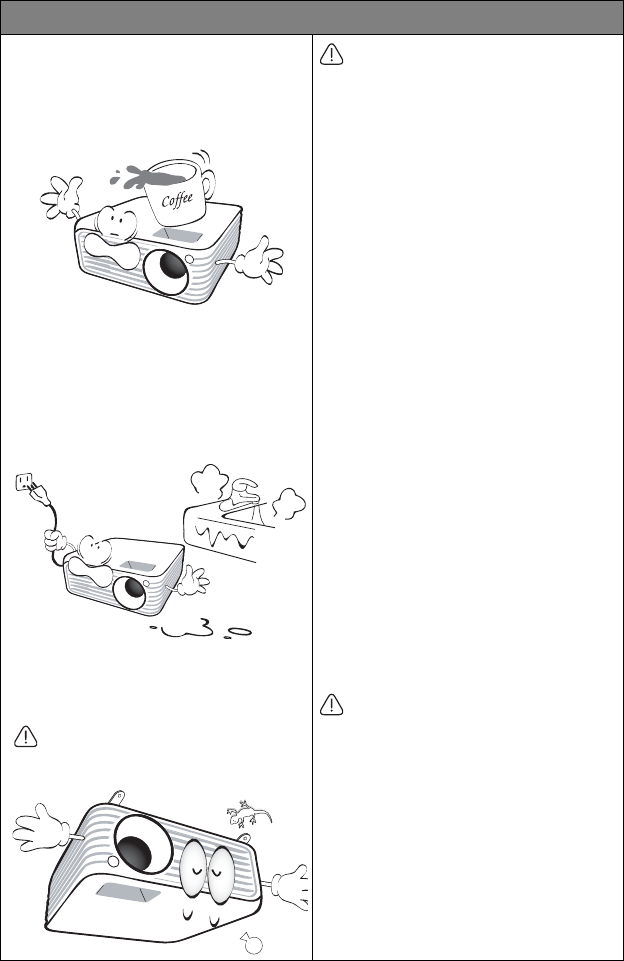 Coffee