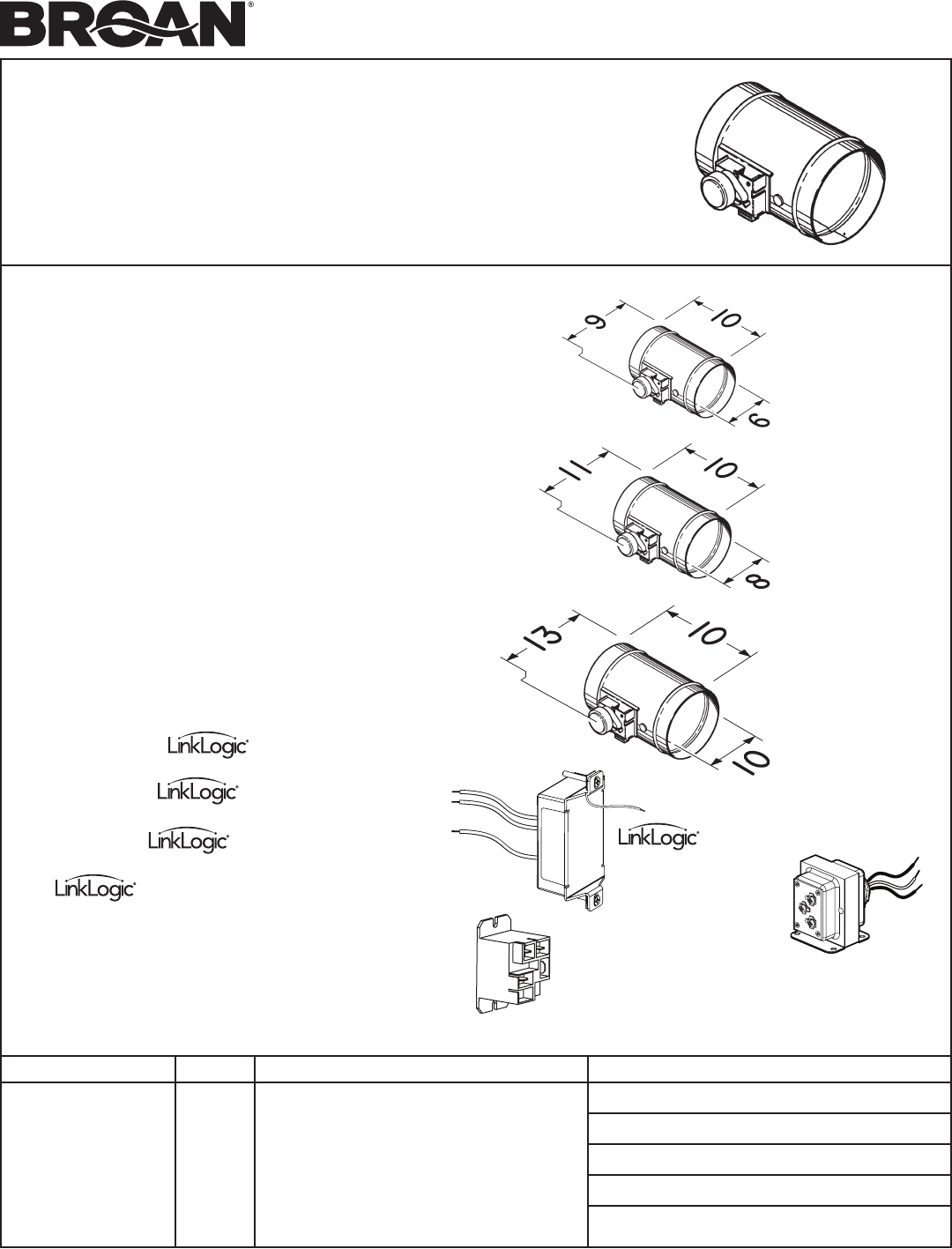 BROAN®

9

10

6

11

10

8

13

10

10

LinkLogic®

LinkLogic®

LinkLogic®

LinkLogic®

LinkLogic®