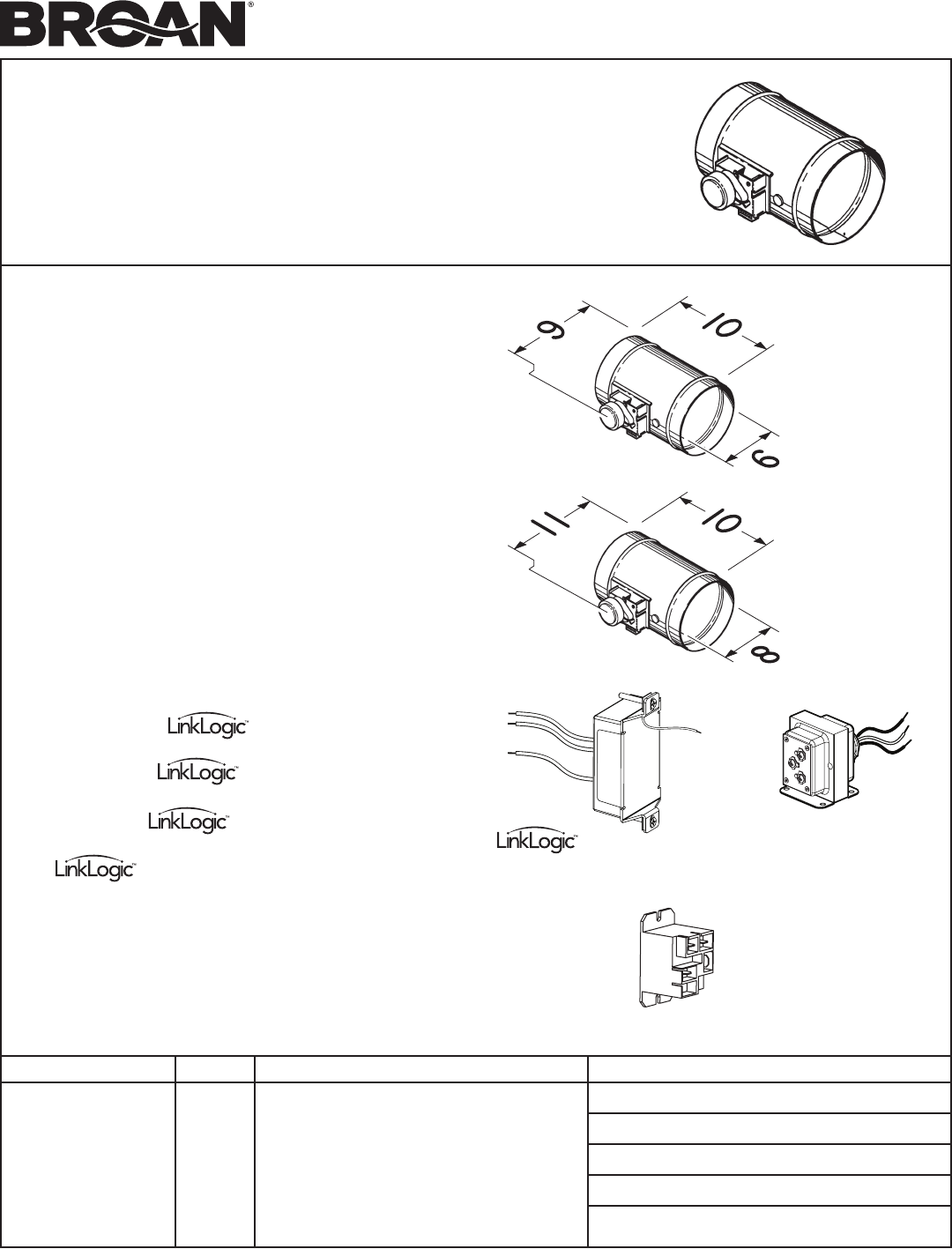 BROAN®

9

10

6

11

10

8

LinkLogic™

LinkLogic™

LinkLogic™

LinkLogic™

LinkLogic™