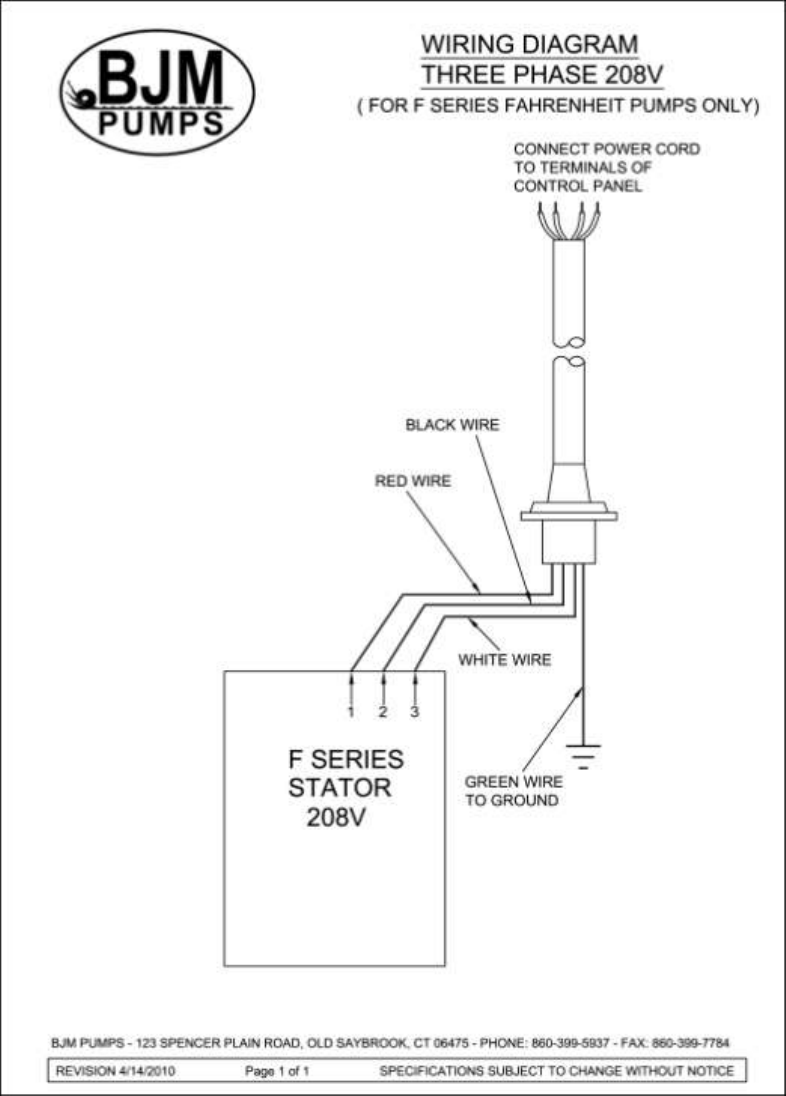 BJM
PUMPS

WIRING DIAGRAM
THREE PHASE 208V
( FOR F SERIES FAHRENHEIT PUMPS ONLY)

CONNECT POWER CORD TO TERMINALS OF CONTROL PANEL

BLACK WIRE

RED WIRE

WHITE WIRE

1 2 3

F SERIES
STATOR
208V

GREEN WIRE TO GROUND

BJM PUMPS - 123 SPENCER PLAIN ROAD, OLD SAYBROOK, CT 06475 - PHONE: 860-399-5937 - FAX: 860-399-7784

REVISION 4/14/2010 Page 1 of 1 SPECIFICATIONS SUBJECT TO CHANGE WITHOUT NOTICE