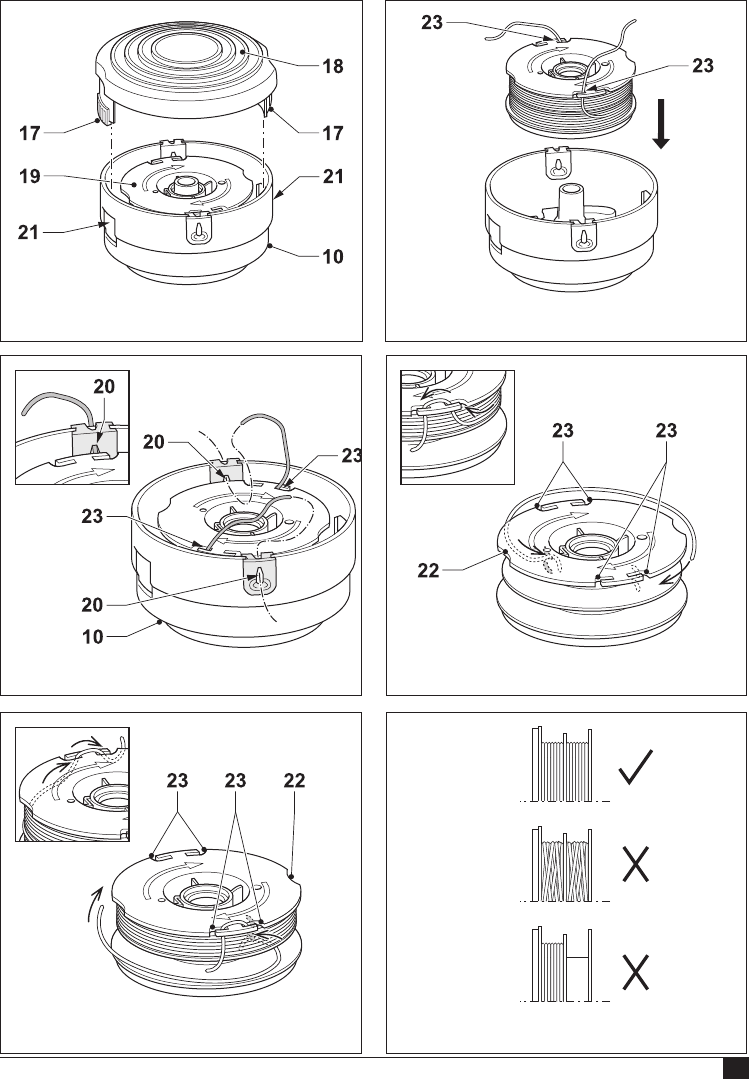 18
17
17
19
21
21
10

23
23

20
20
23
23
20
10

23
23
22

23
23
22