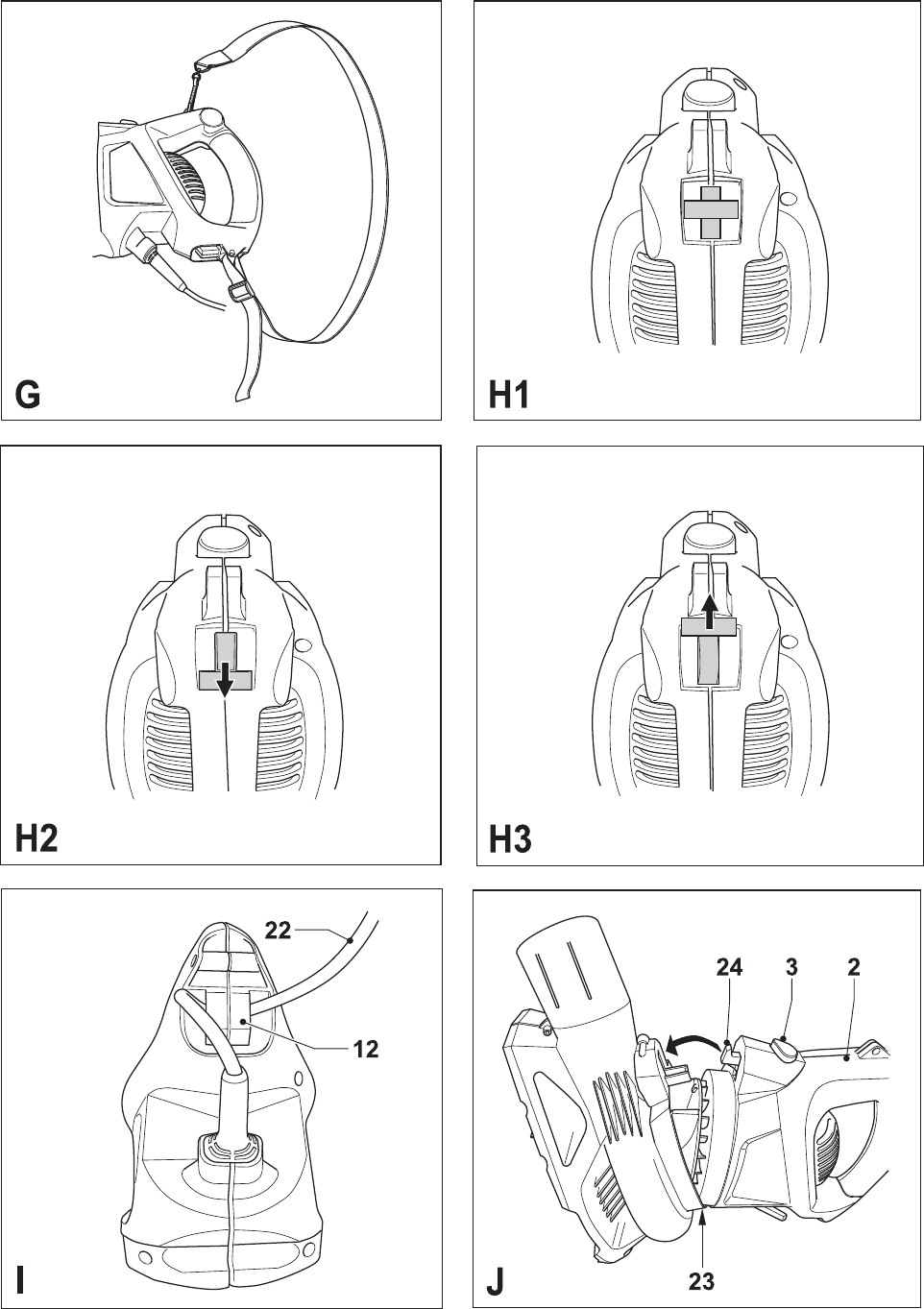 G

H1

H2

H3

22

12

I

24 3 2

23

J