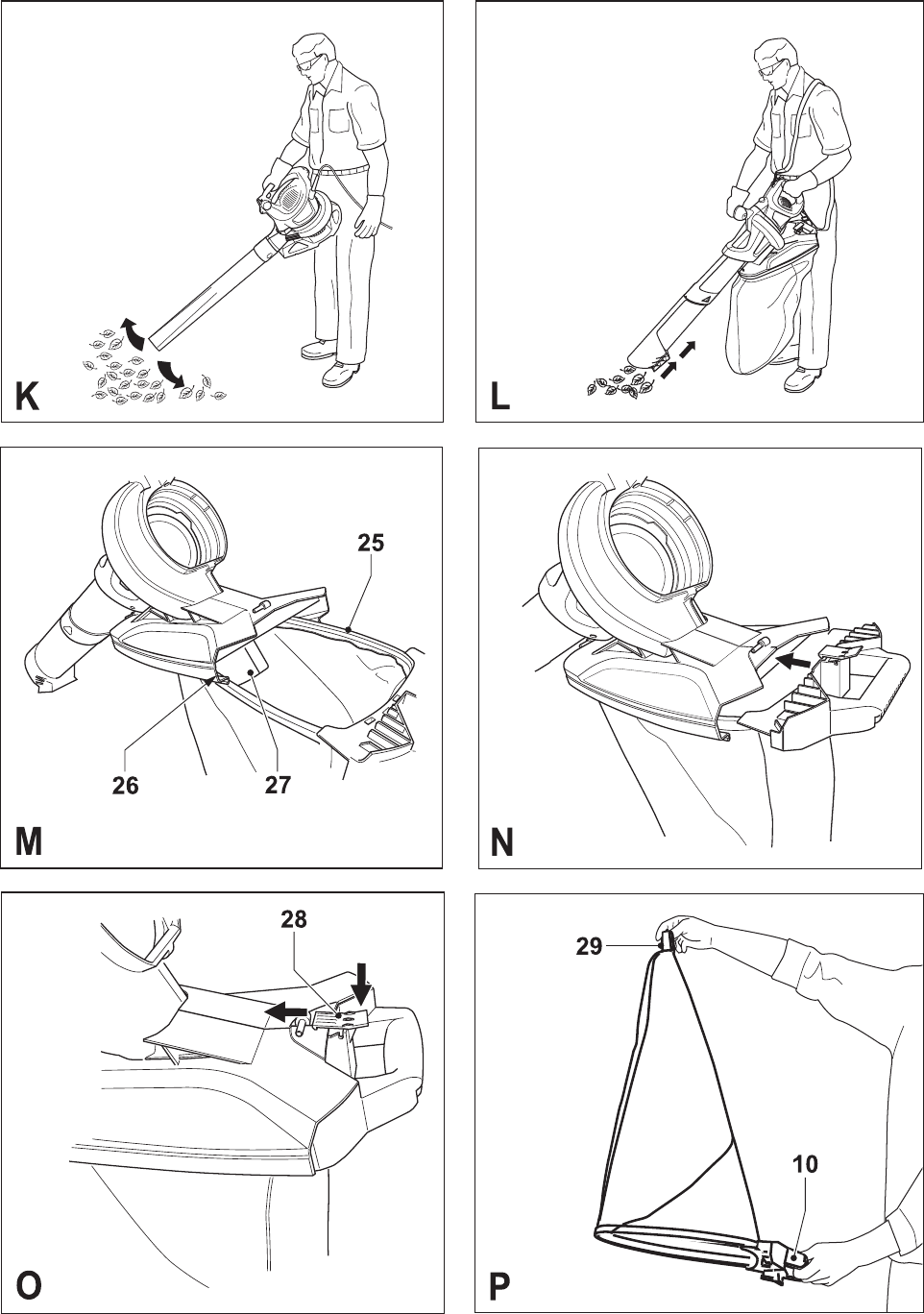 K

L

25

26

27

M

N

28

O

29

10

P