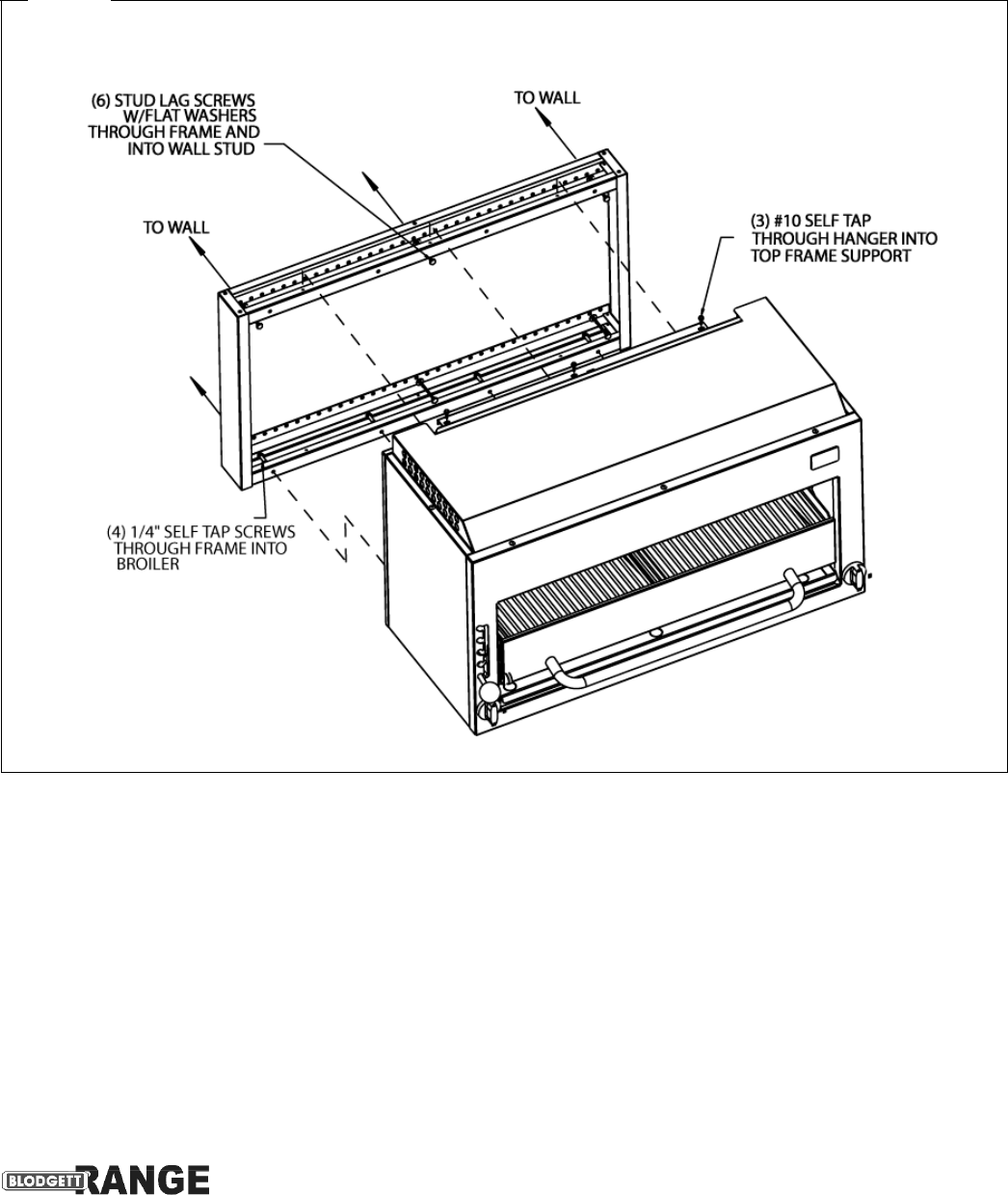 (6) STUD LAG SCREWS W/FLAT WASHERS THROUGH FRAME AND INTO WALL STUD

TO WALL

TO WALL

(3) #10 SELF TAP THROUGH HANGER INTO TOP FRAME SUPPORT

(4) 1/4" SELF TAP SCREWS THROUGH FRAME INTO BROILER

BLODGETT RANGE