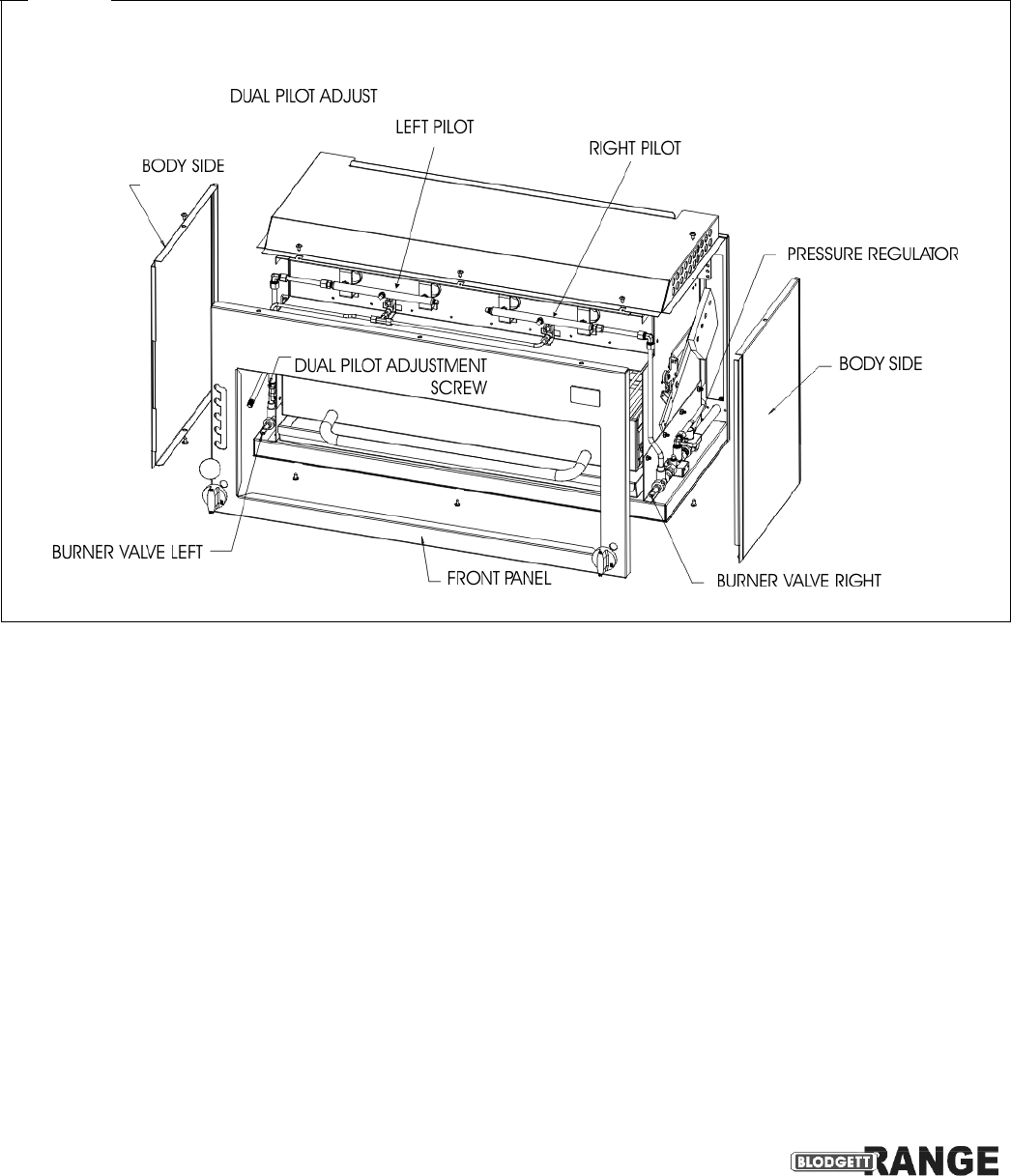 DUAL PILOT ADJUST

LEFT PILOT

RIGHT PILOT

BODY SIDE

PRESSURE REGULATOR

DUAL PILOT ADJUSTMENT SCREW

BODY SIDE

BURNER VALVE LEFT

FRONT PANEL

BURNER VALVE RIGHT

BLODGETT RANGE