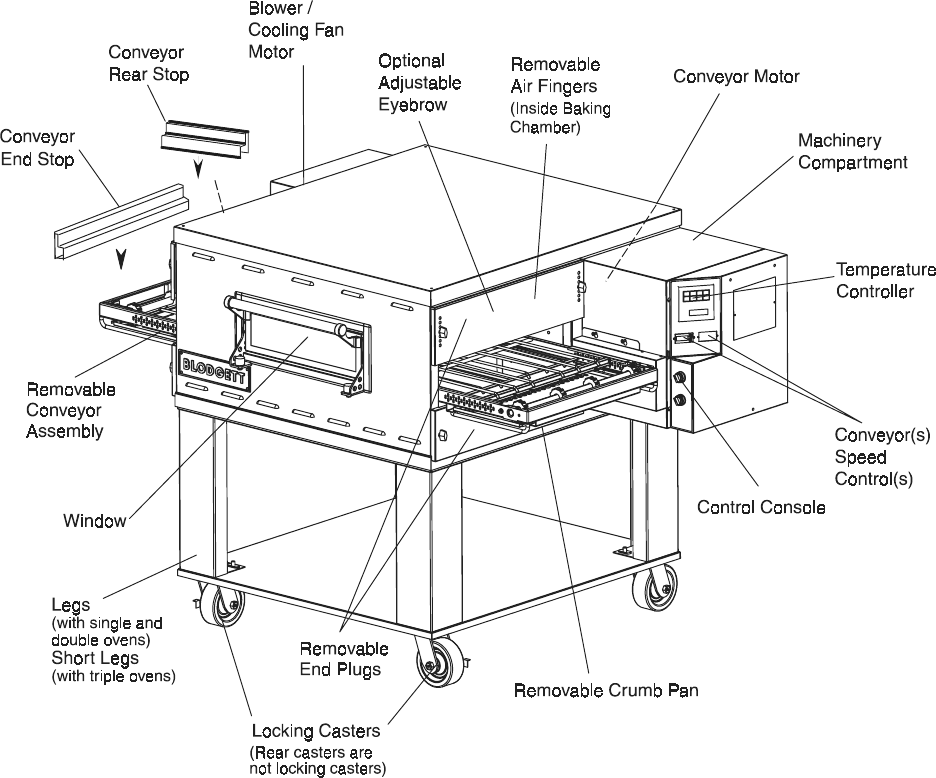 Blower / Cooling Fan Motor

Conveyor Rear Stop

Conveyor End Stop

Optional Adjustable Eyebrow

Removable Air Fingers (Inside Baking Chamber)

Conveyor Motor

Machinery Compartment

Temperature Controller

BLODGETT

Removable Conveyor Assembly

Conveyor(s) Speed Control(s)

Control Console

Window

Legs (with single and double ovens) Short Legs (with triple ovens)

Removable End Plugs

Removable Crumb Pan

Locking Casters (Rear casters are not locking casters)