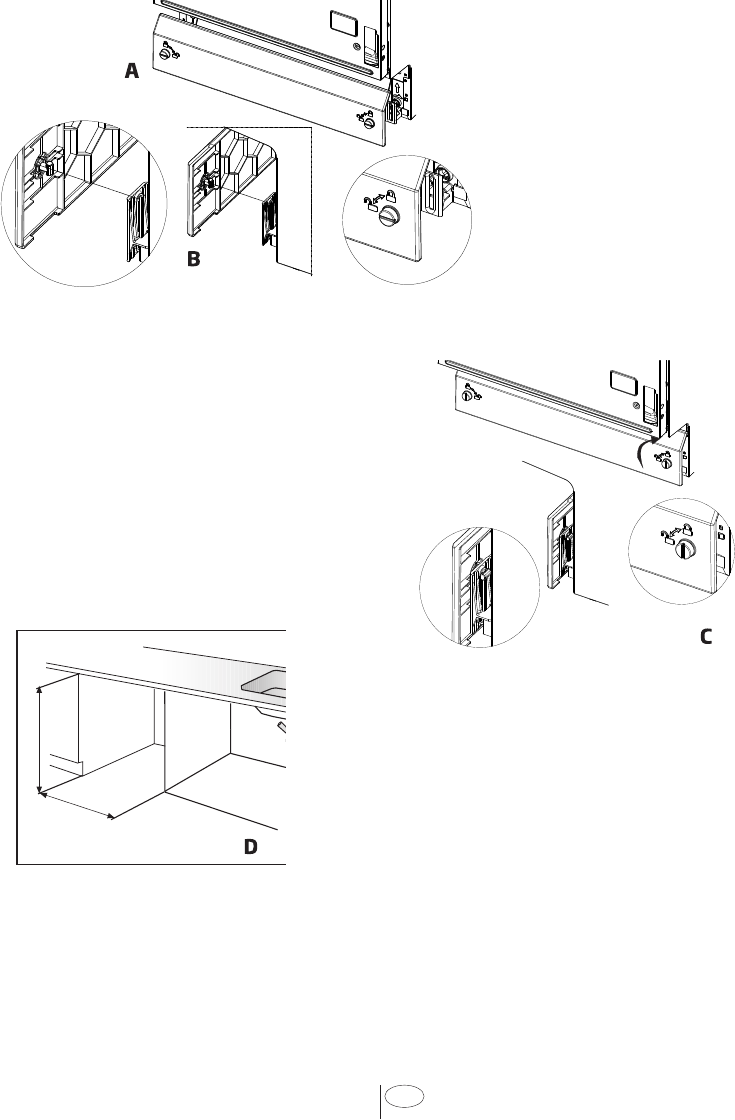 A

B

C

D