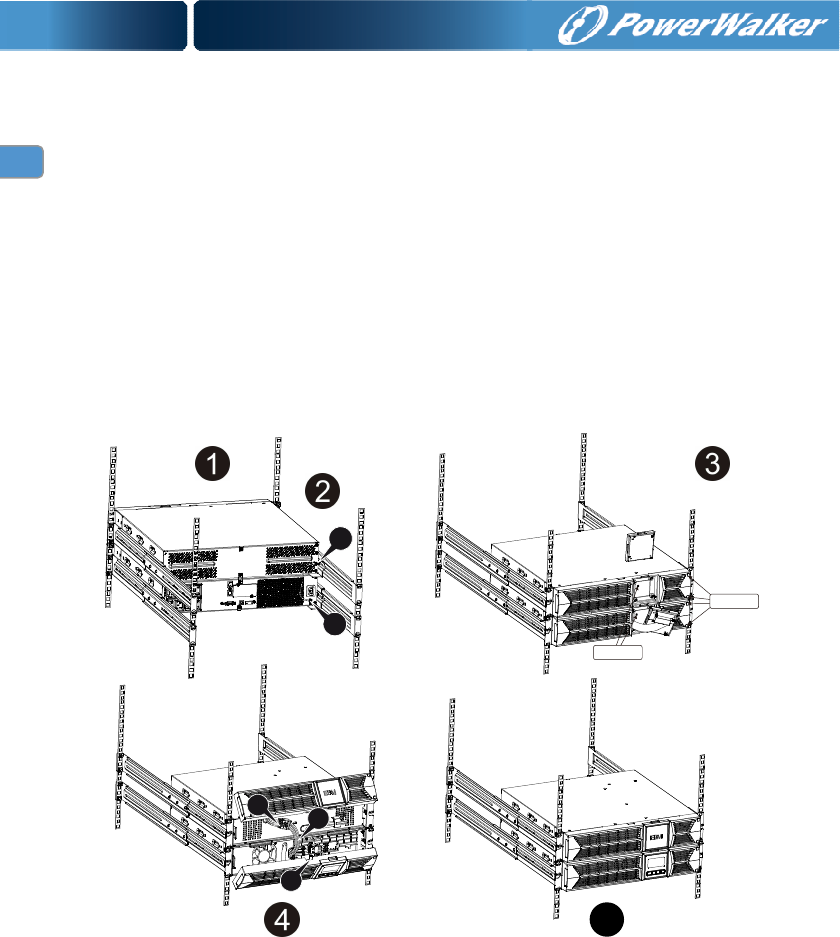 PowerWalker

1

2

3

4