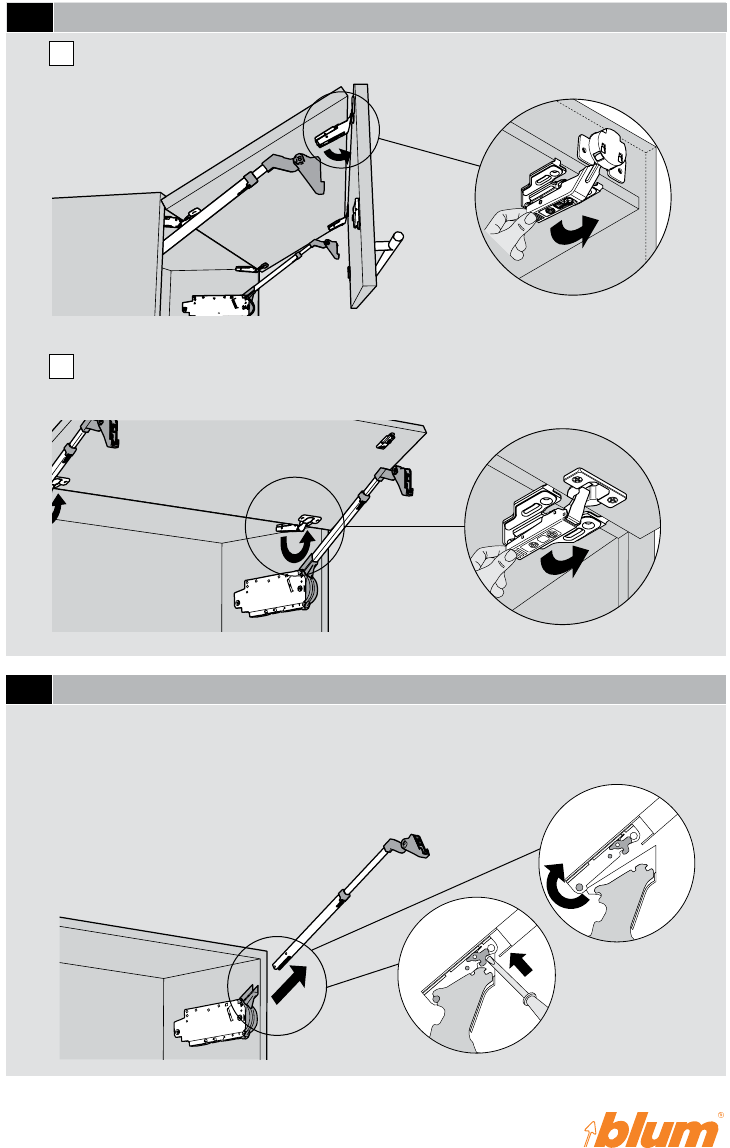 blum®