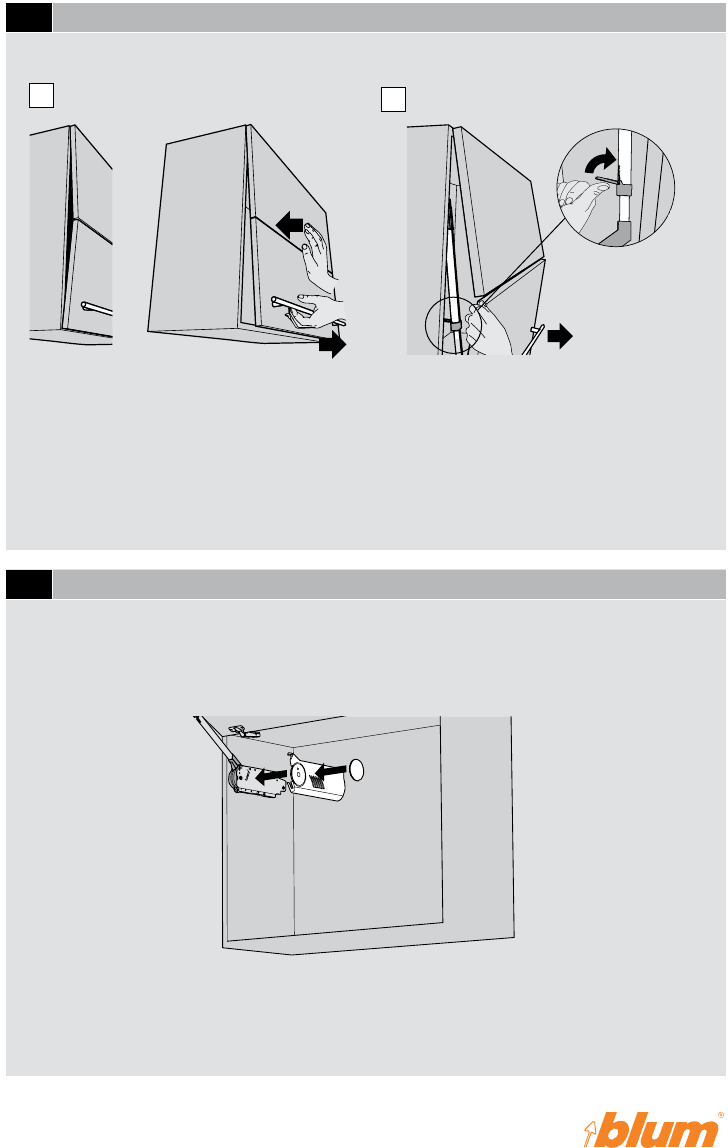 blum®