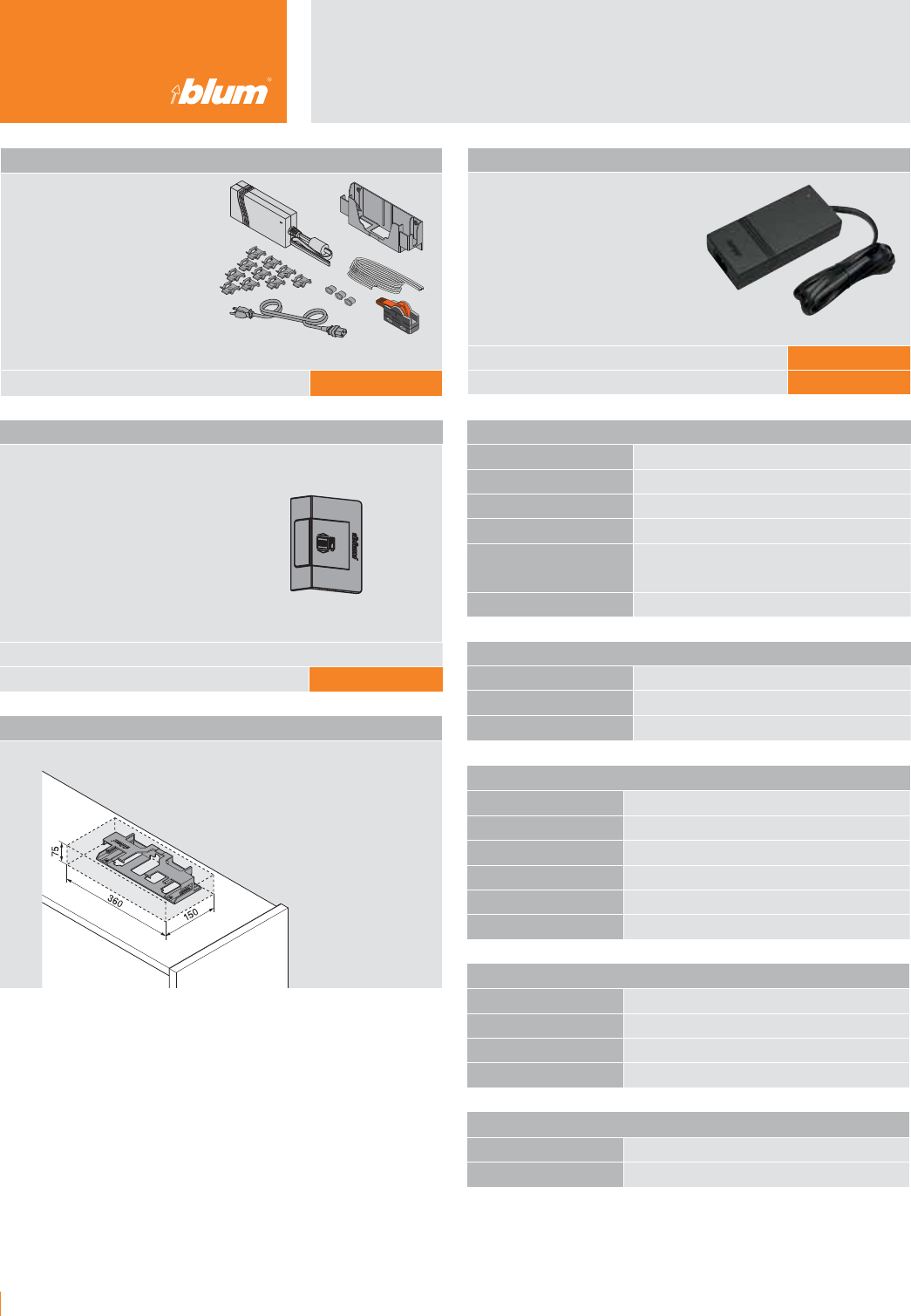 blum

75

360

150