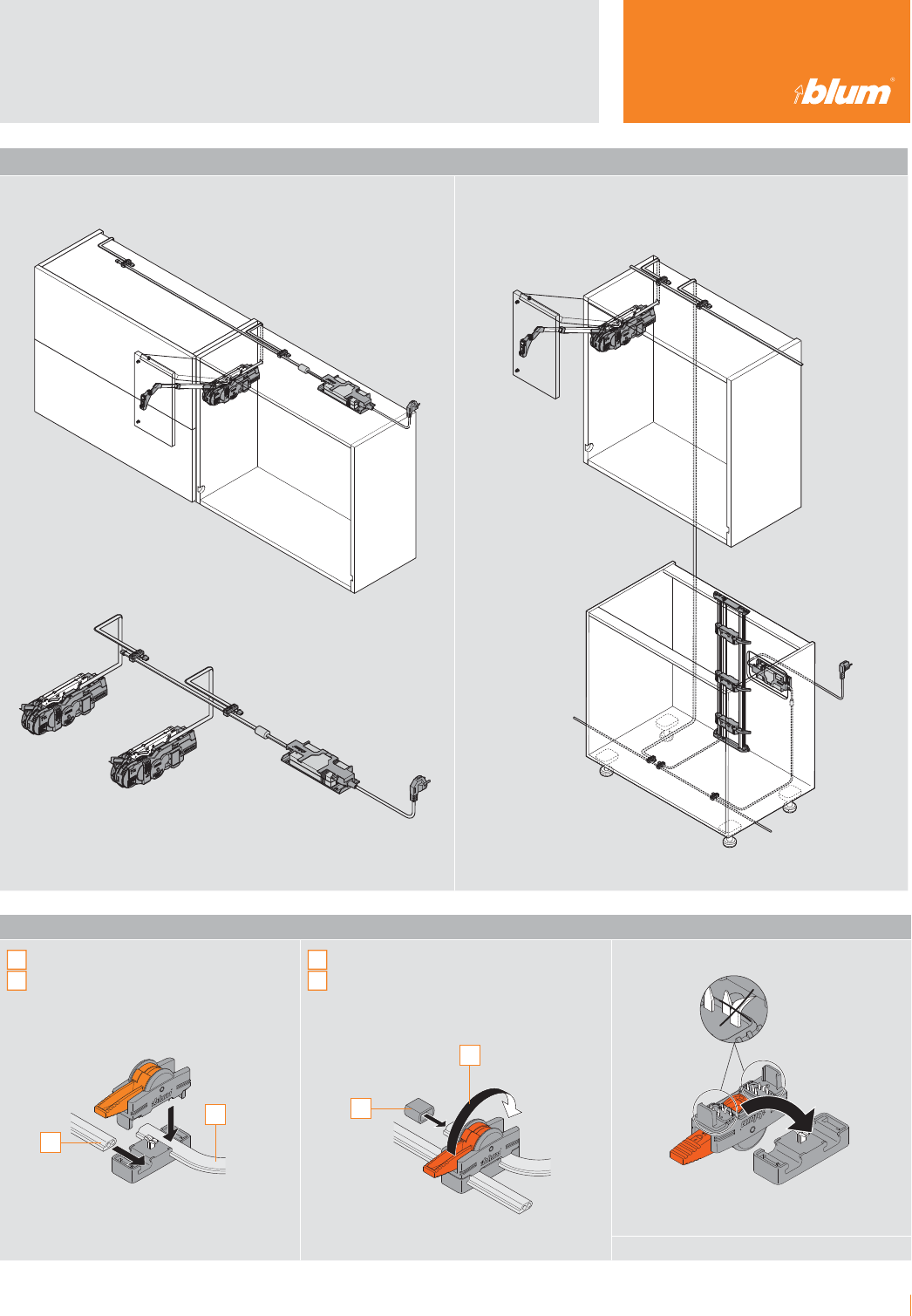 blum