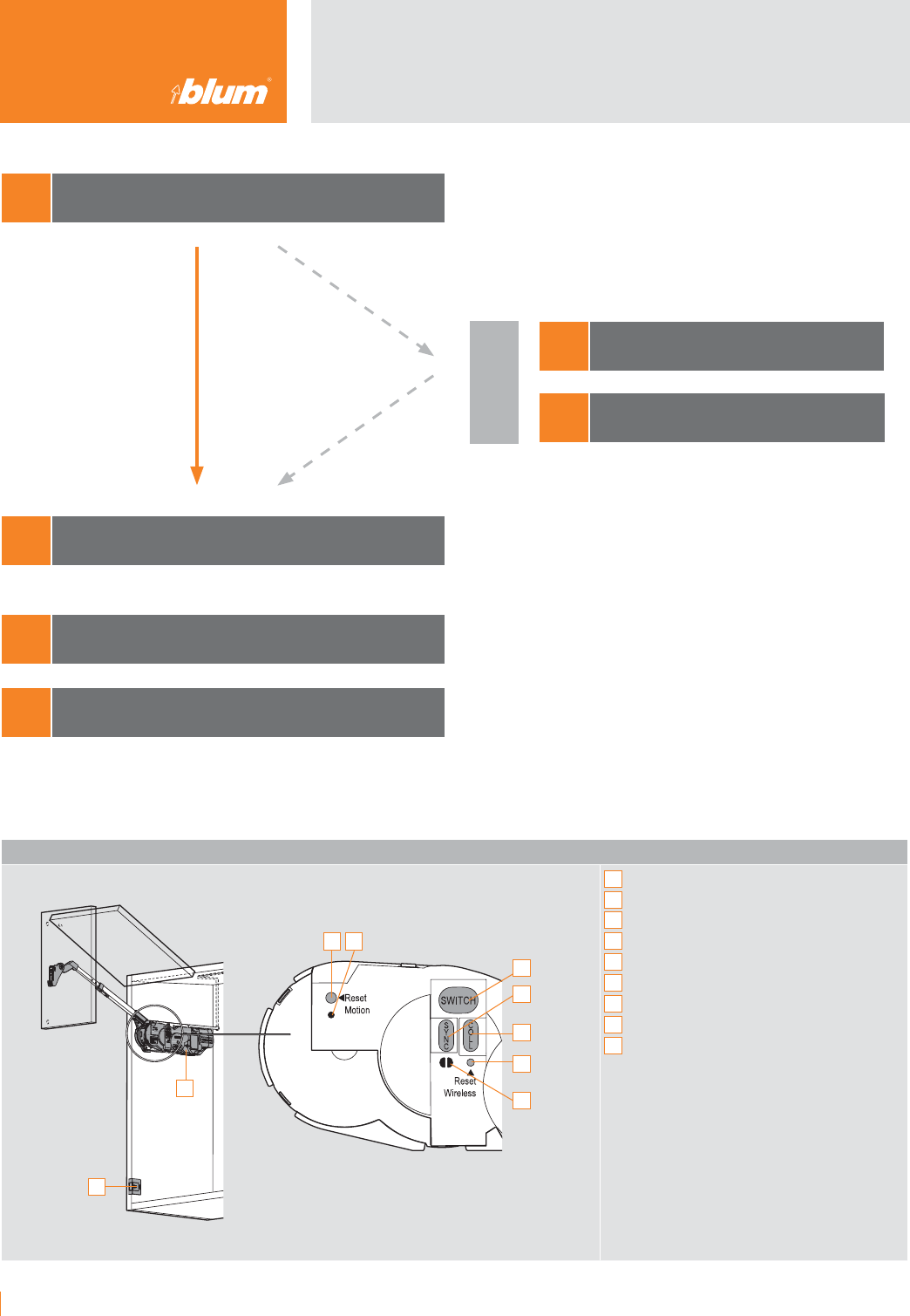 blum

Reset
Motion

SWITCH

SYNC

COLL

Reset
Wireless