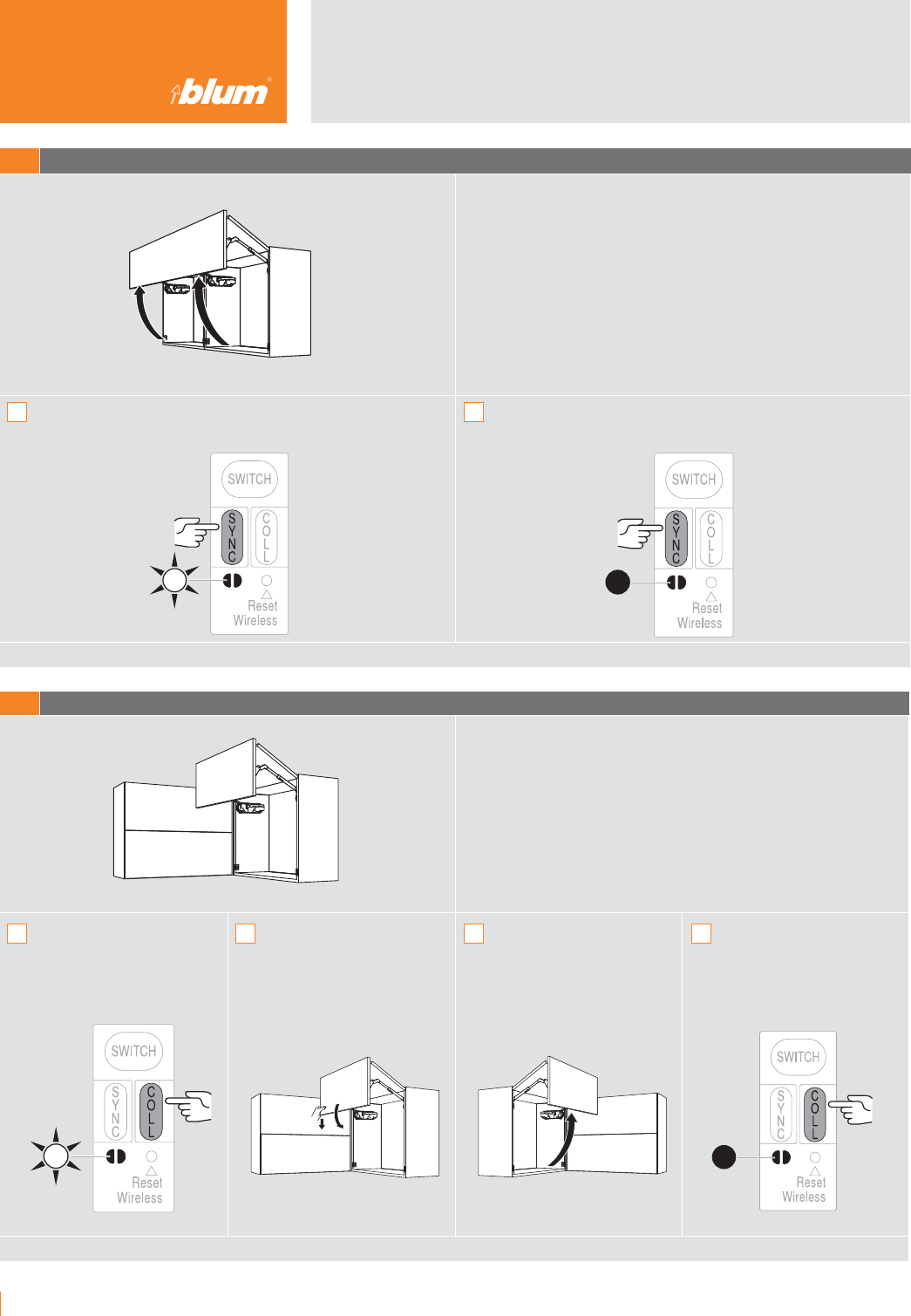 blum

SWITCH
SYNC
COLL
Reset
Wireless

SWITCH
SYNC
COLL
Reset
Wireless

SWITCH
SYNC
COLL
Reset
Wireless

SWITCH
SYNC
COLL
Reset
Wireless