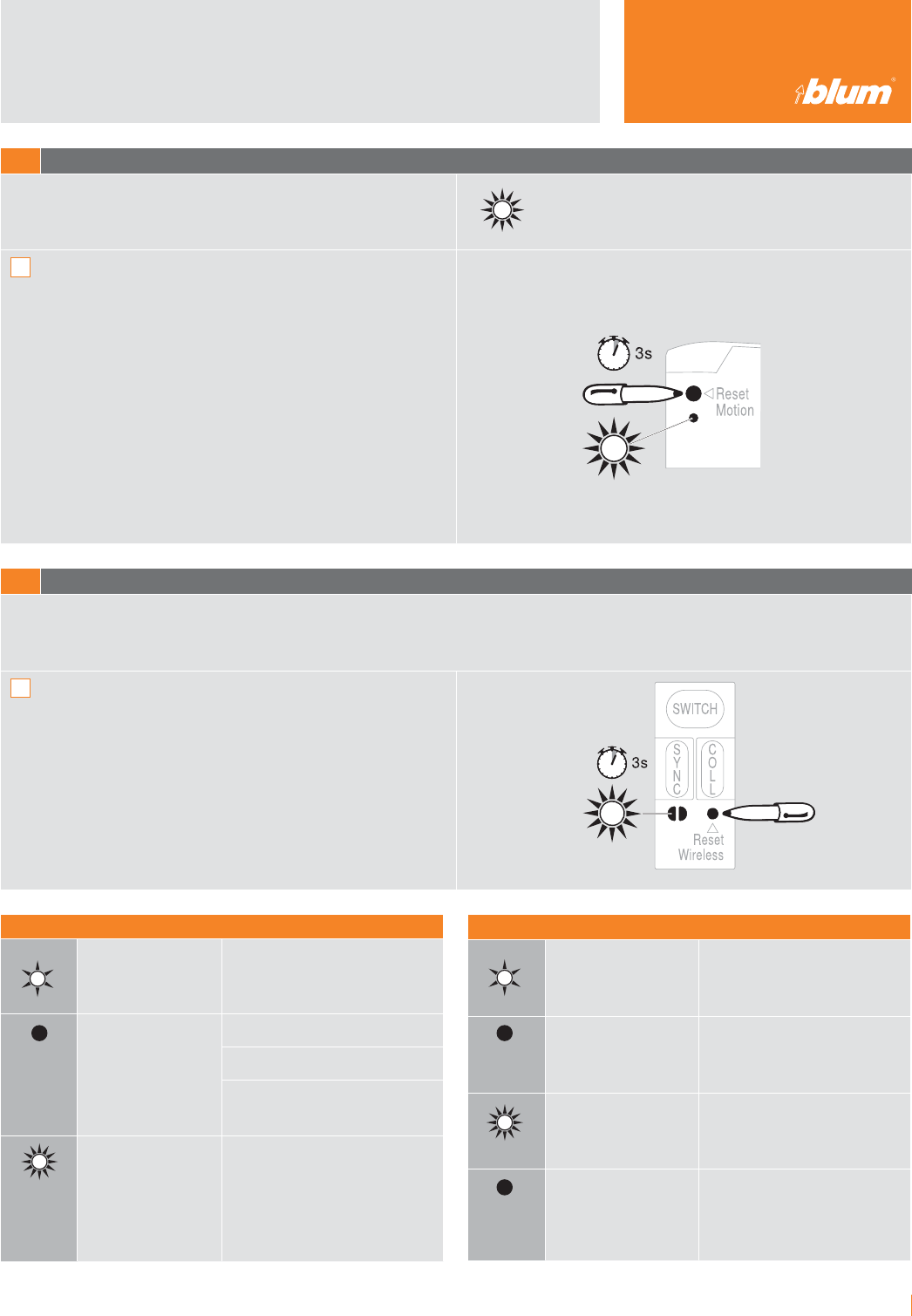 blum

3s

Reset Motion

SWITCH

SYNC

COLL

3s

Reset Wireless