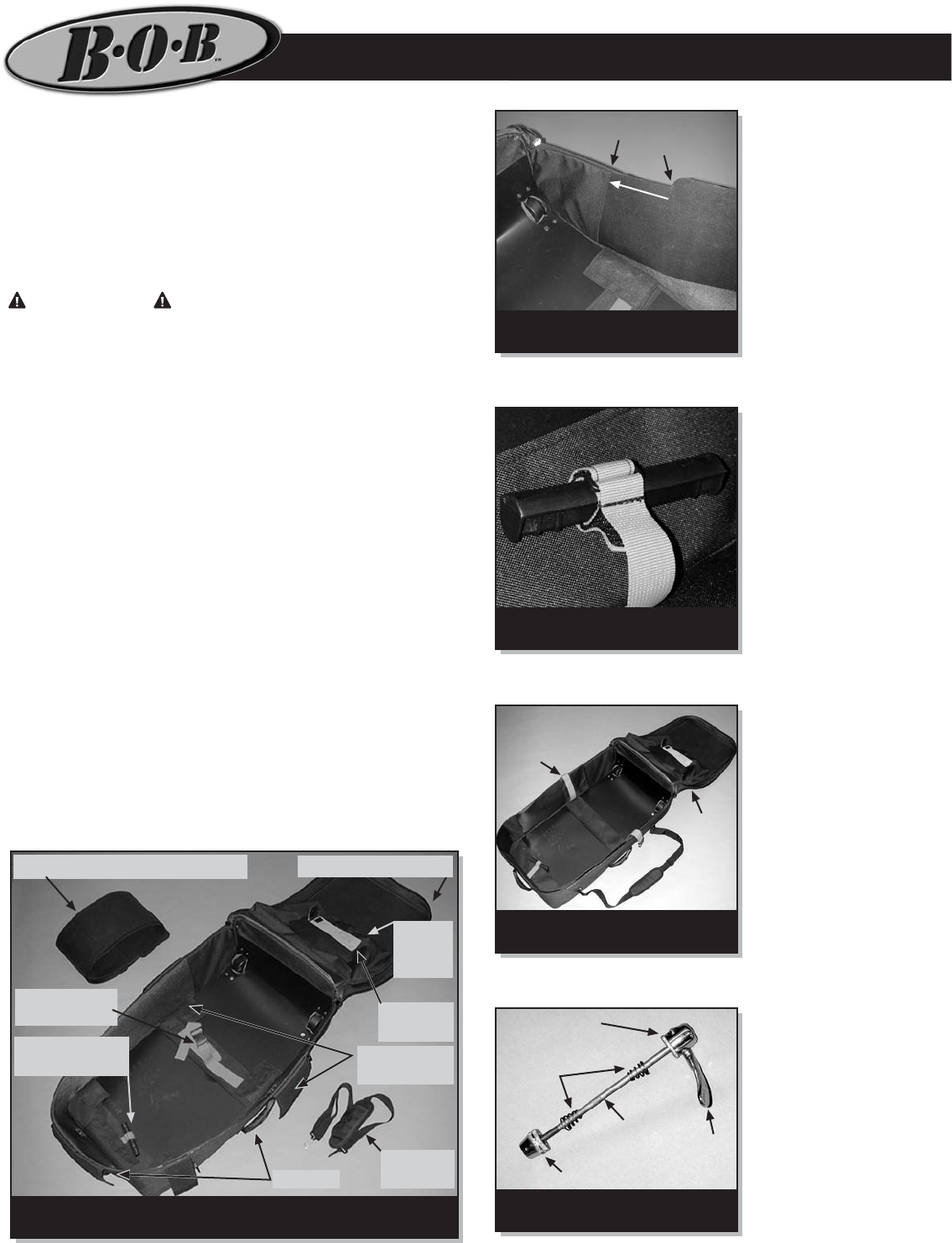 B·O·B™