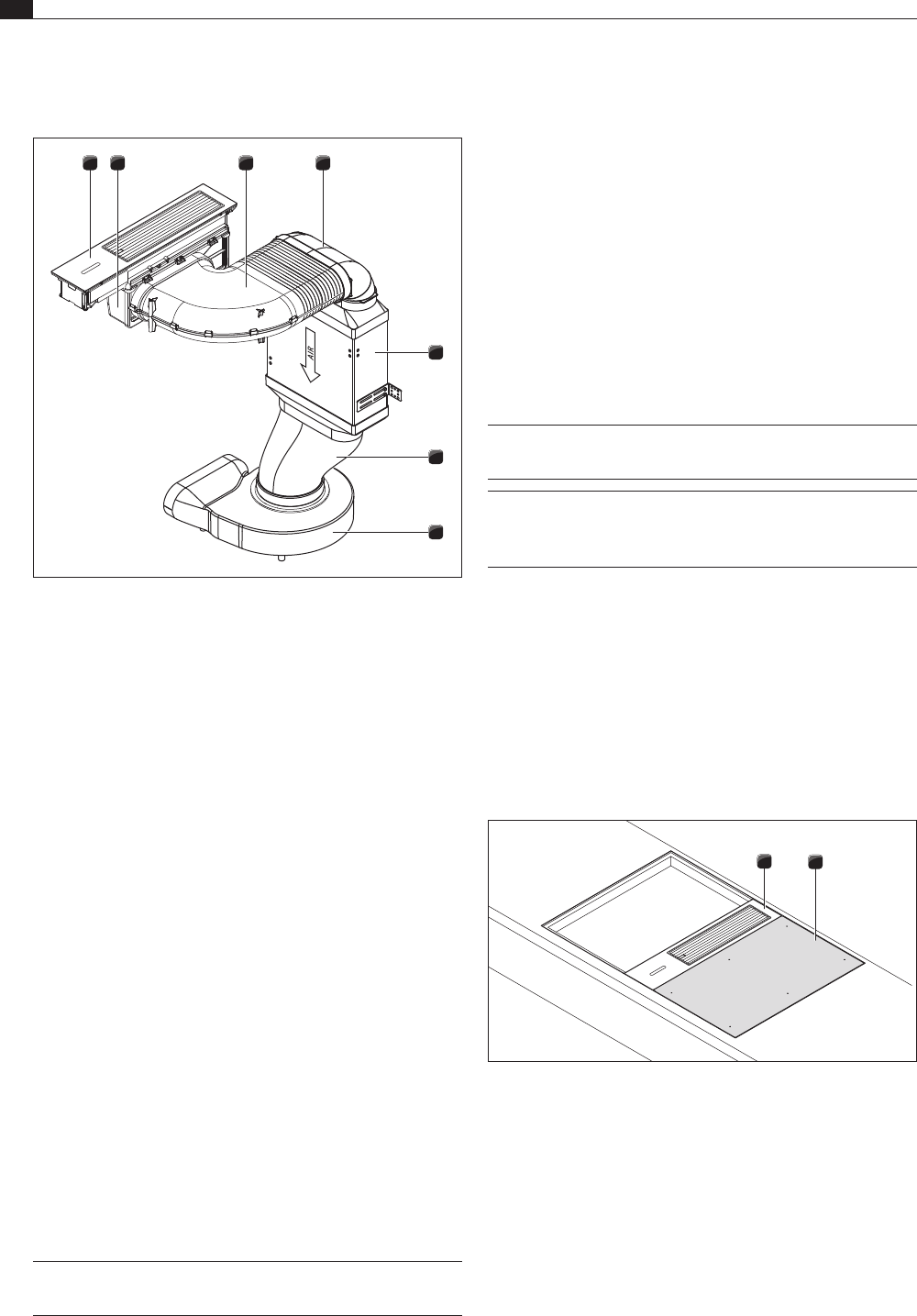 AIR