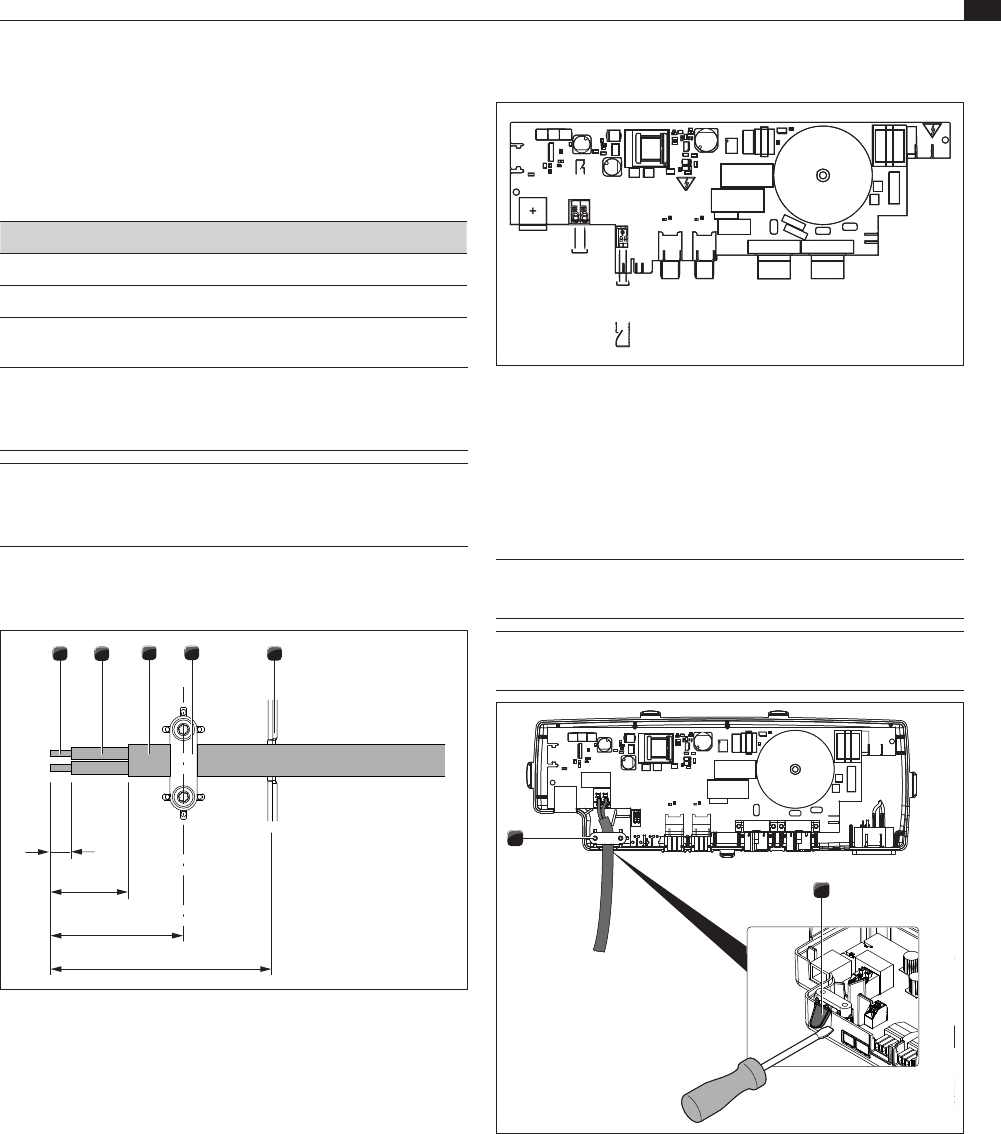 +