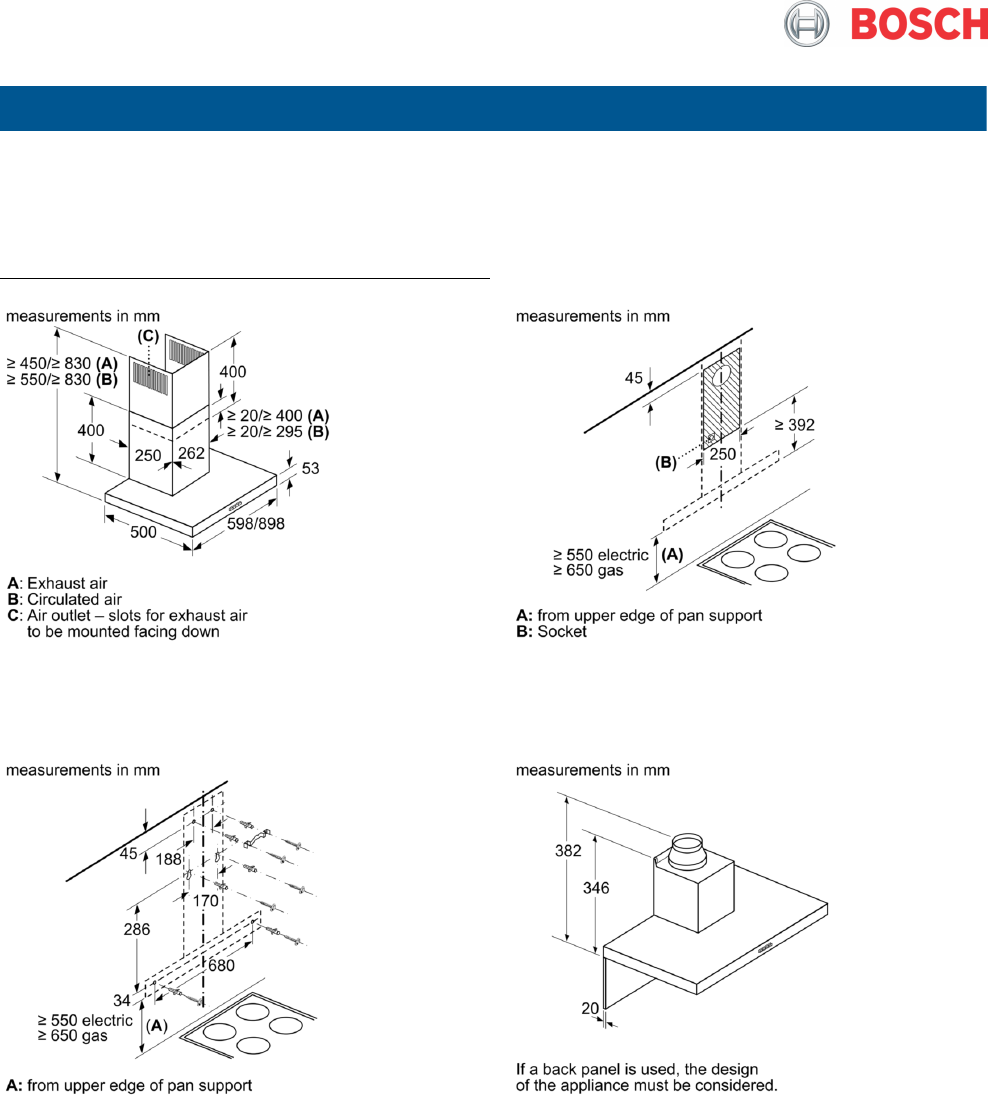 BOSCH

measurements in mm

(C)

≥ 450/≥ 830 (A)
≥ 550/≥ 830 (B)

400

400

≥ 20/≥ 400 (A)
≥ 20/≥ 295 (B)

250

262

53

500

598/898

A: Exhaust air
B: Circulated air
C: Air outlet – slots for exhaust air to be mounted facing down

measurements in mm

45

≥ 392

(B)

250

≥ 550 electric
≥ 650 gas

(A)

A: from upper edge of pan support
B: Socket

measurements in mm

45

188

170

286

680

34

≥ 550 electric
≥ 650 gas

(A)

A: from upper edge of pan support

measurements in mm

382

346

20

If a back panel is used, the design of the appliance must be considered.