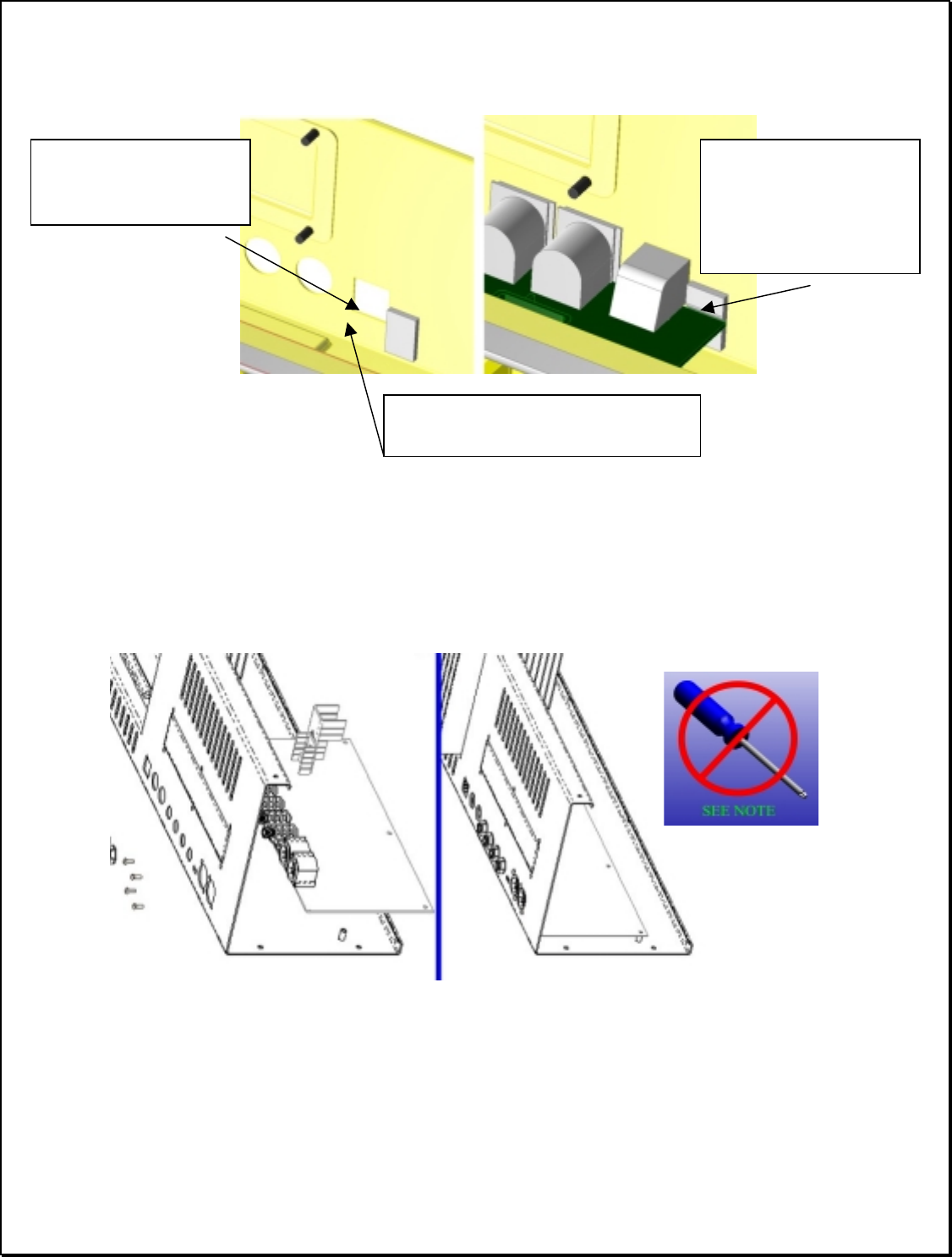 SEE NOTE