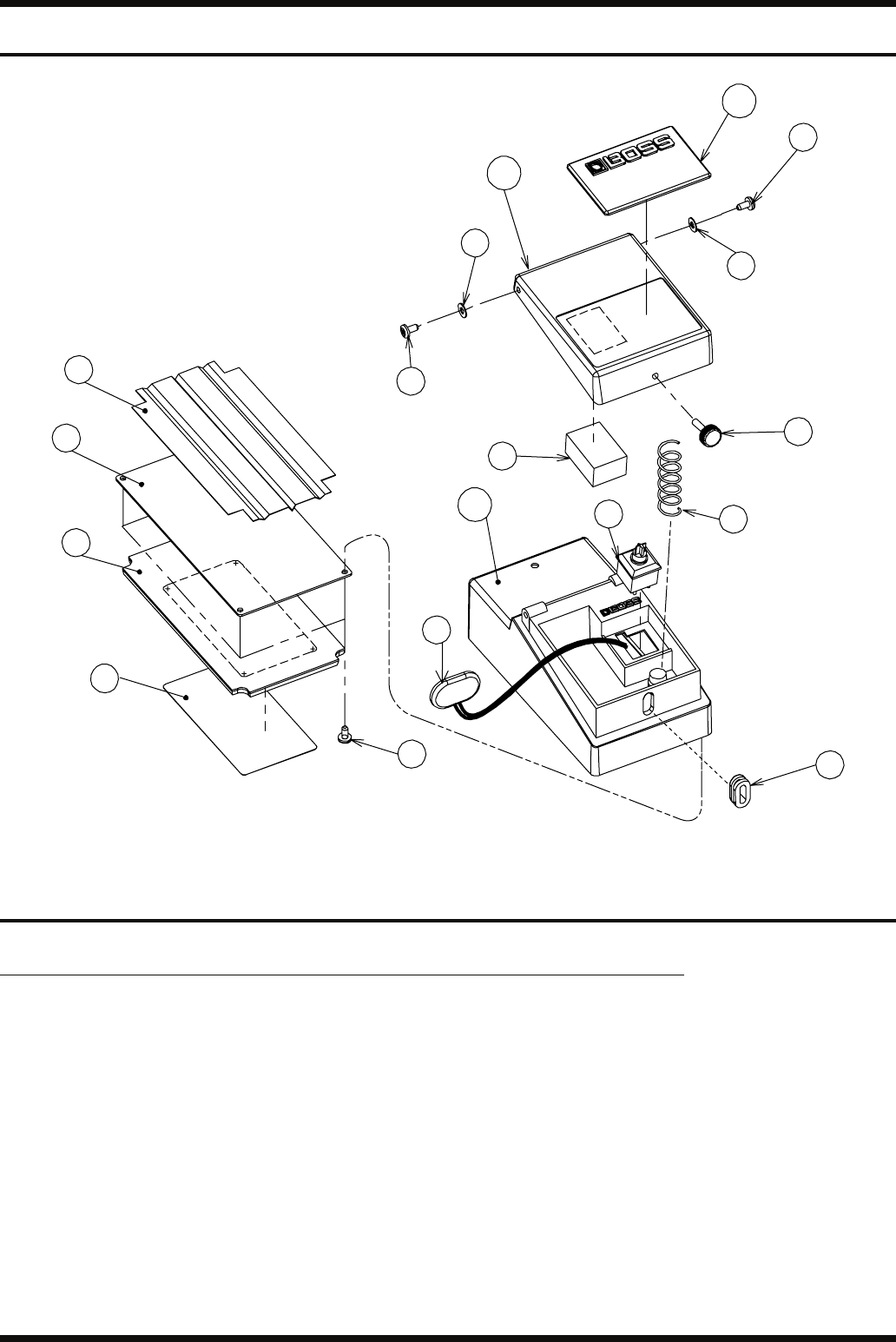 BOSS

BOSS