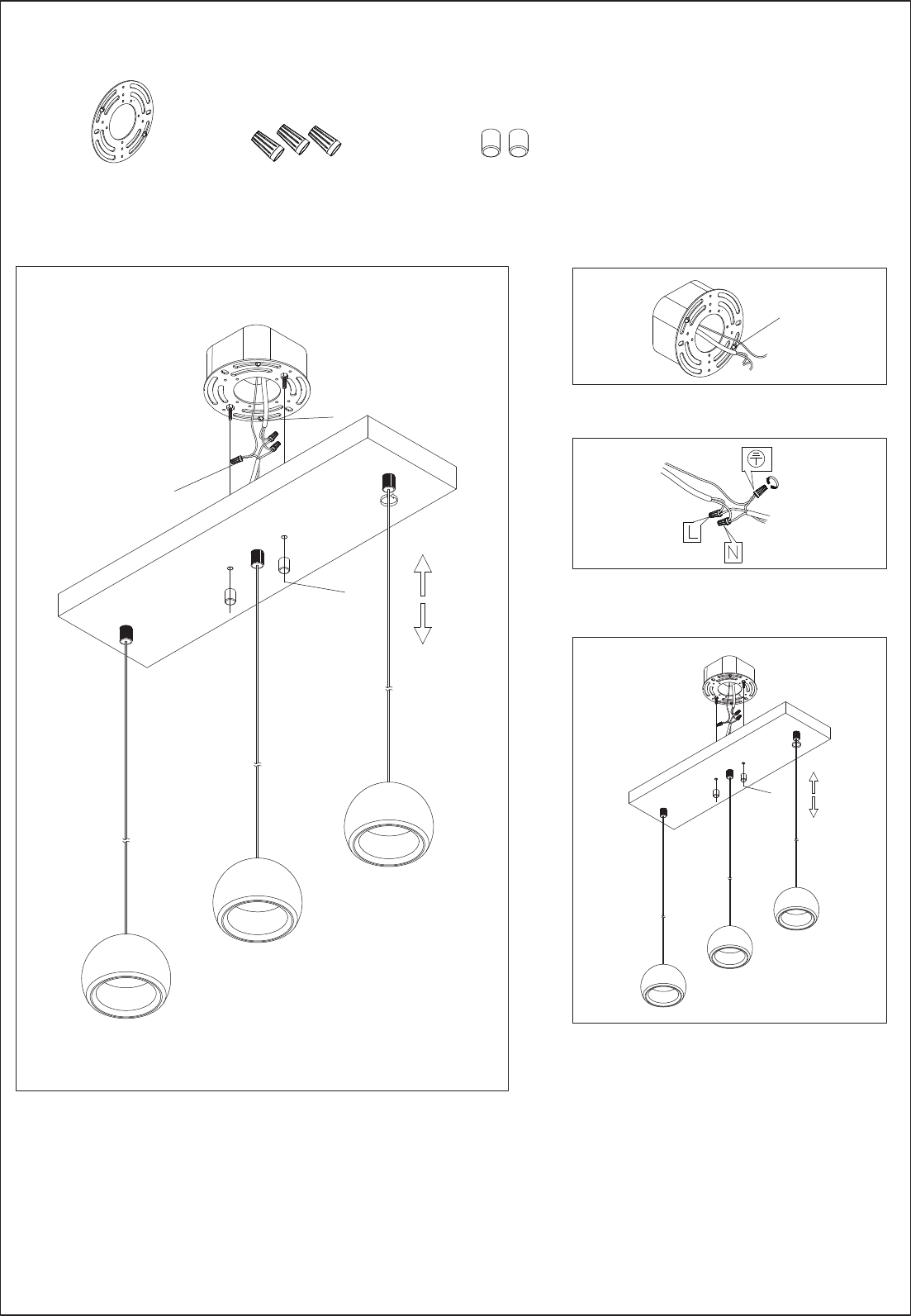 L

N