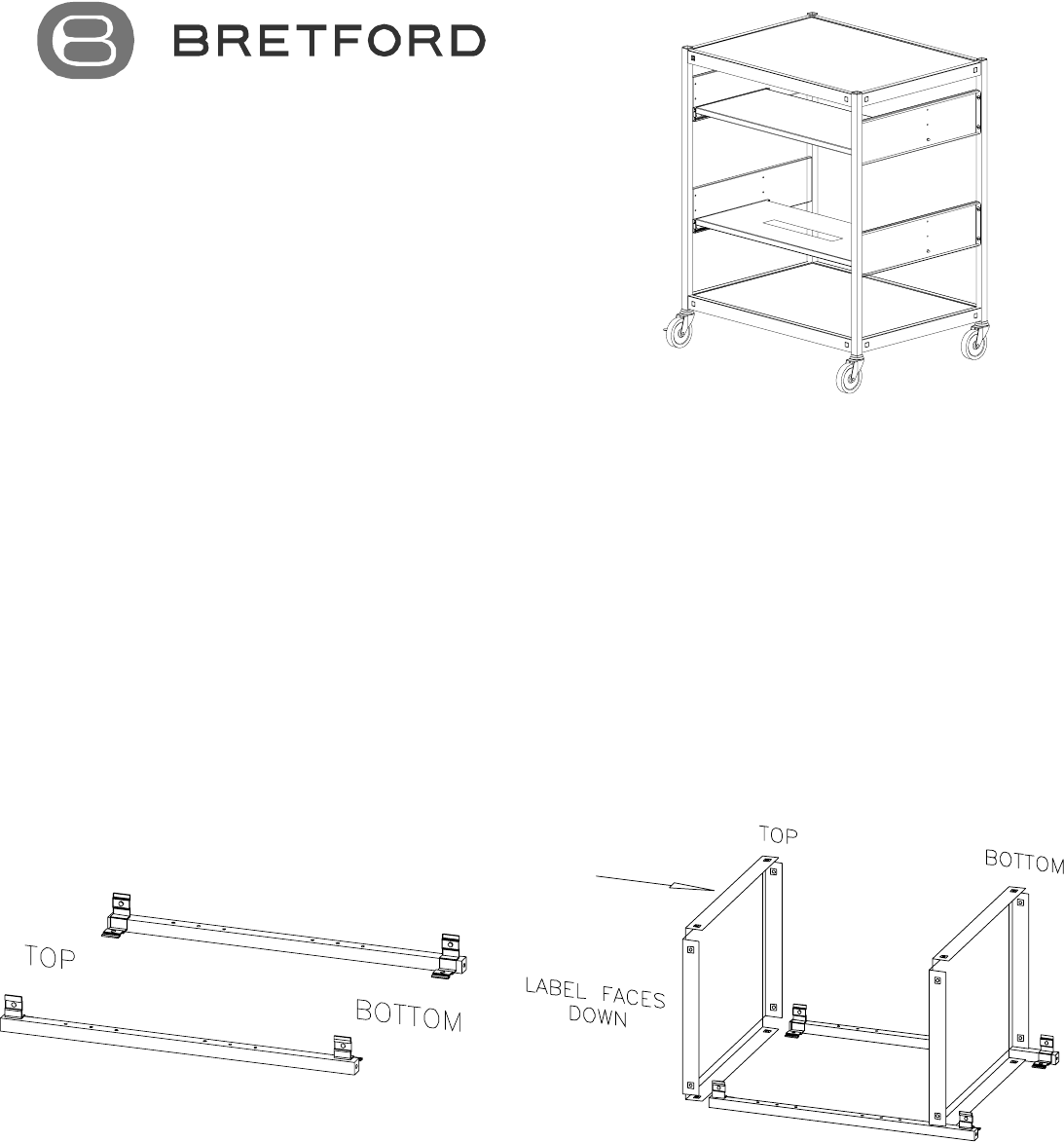 BRETFORD

TOP

BOTTOM

TOP

BOTTOM

LABEL FACES DOWN